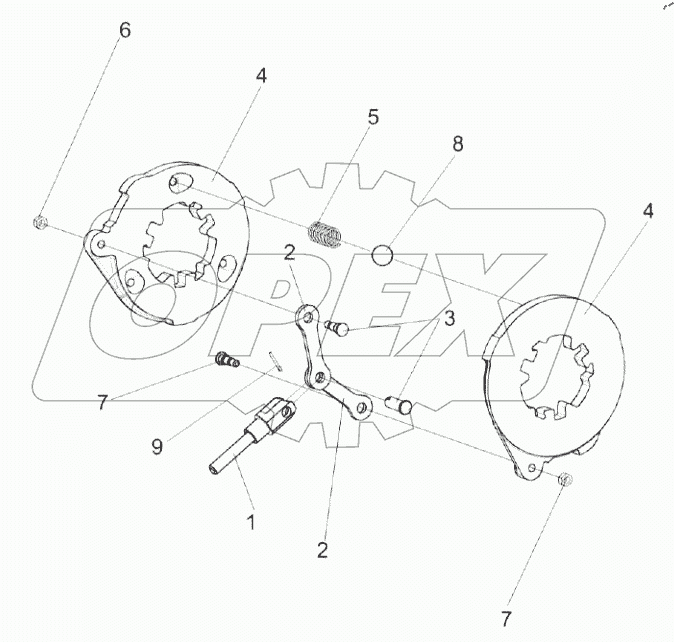 6
4
5
8
4
2
3
7
9
1
2
7
OPEX