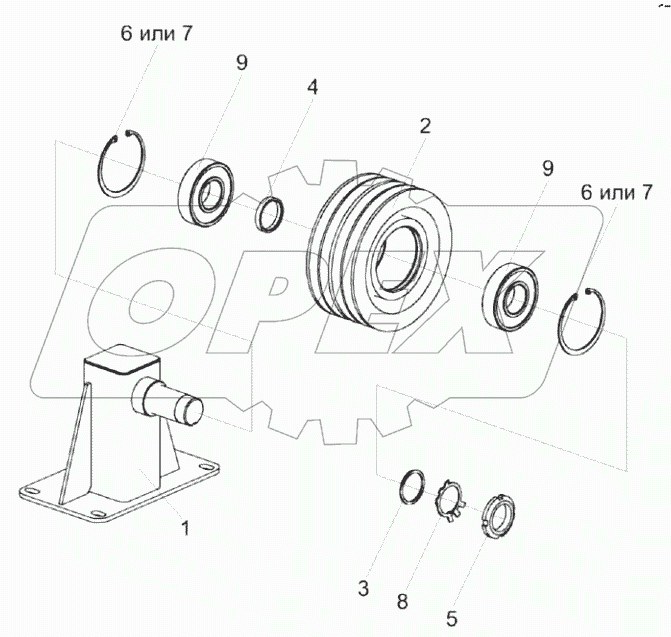 6 или 7
9
4
2
9
6 или 7
OPEX
1
3
8
5