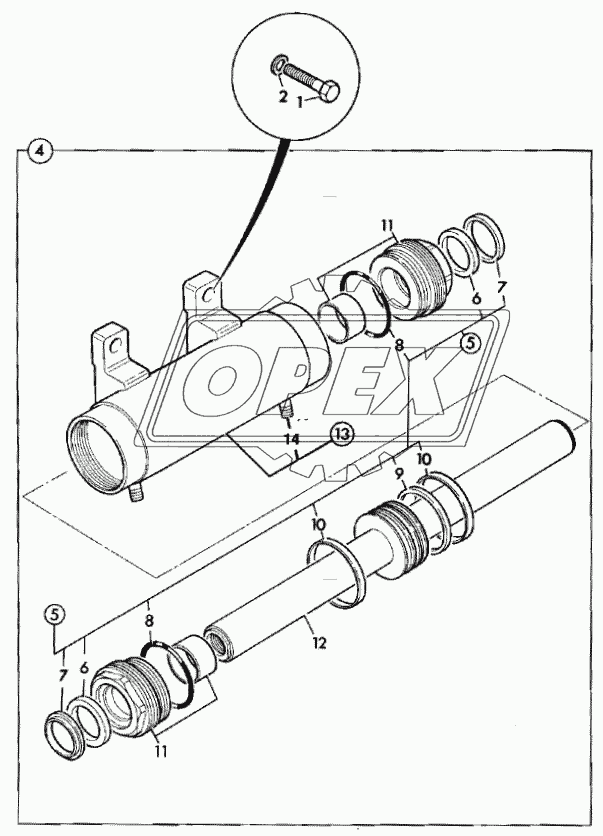 2
1
4
11
6
7
8
5
OPEX
14
13
10
9
10
5
8
12
7
6
11