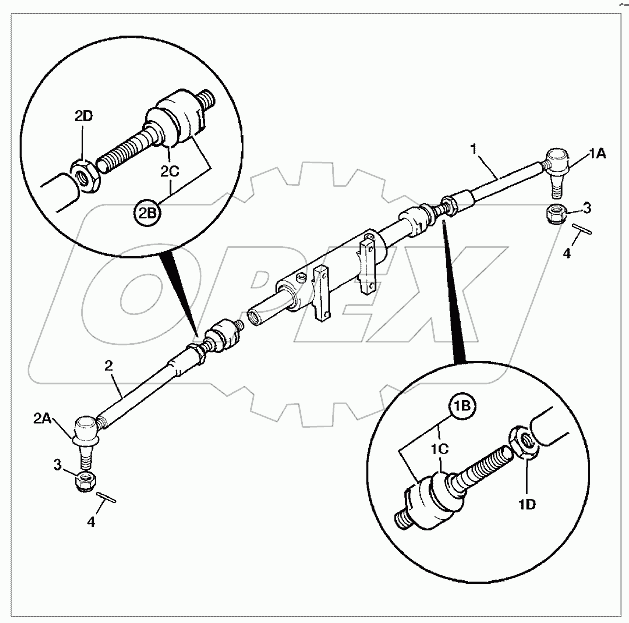 2D
2C
2B
1
1A
3
4
OPEX
2
2A
3
4
1B
1C
1D