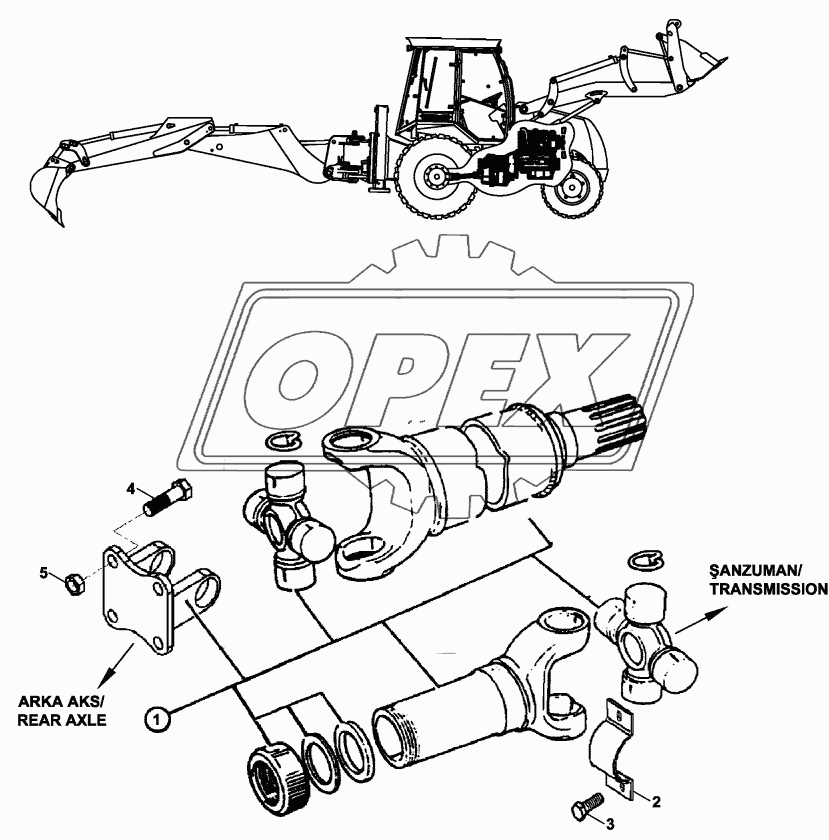 OPEX

4

5

ŞANZUMAN/
TRANSMISSION

ARKA AKS/
REAR AXLE

1

2

3