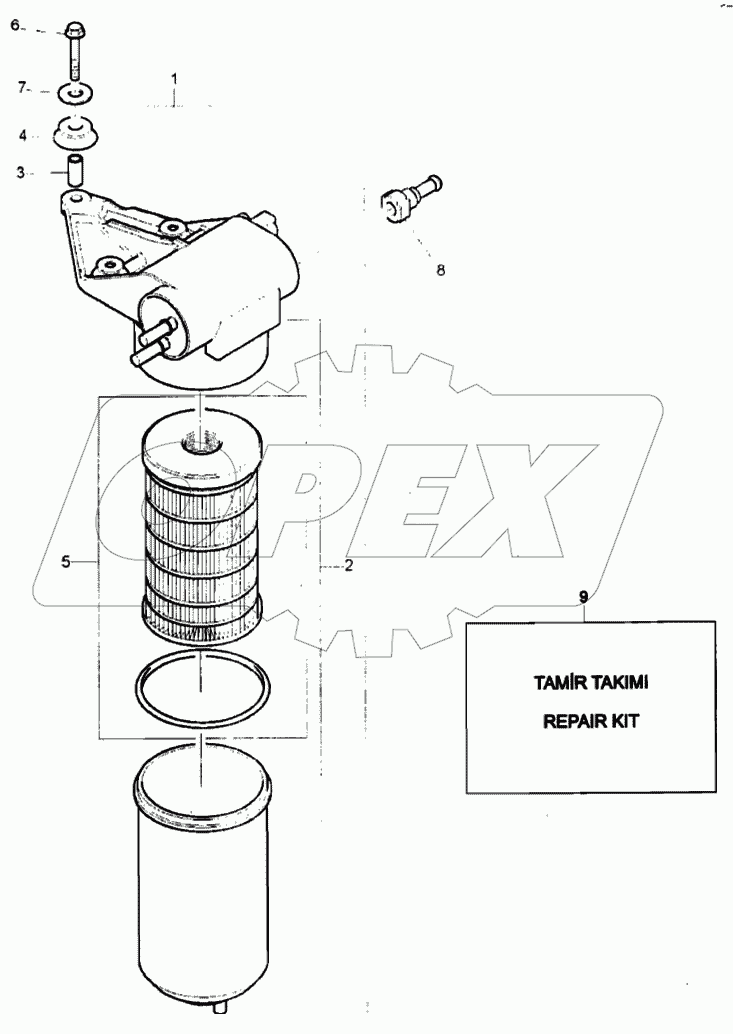 6
7
1
4
3
8
OPEX
5
2
9
TAMİR TAKIMI
REPAIR KIT