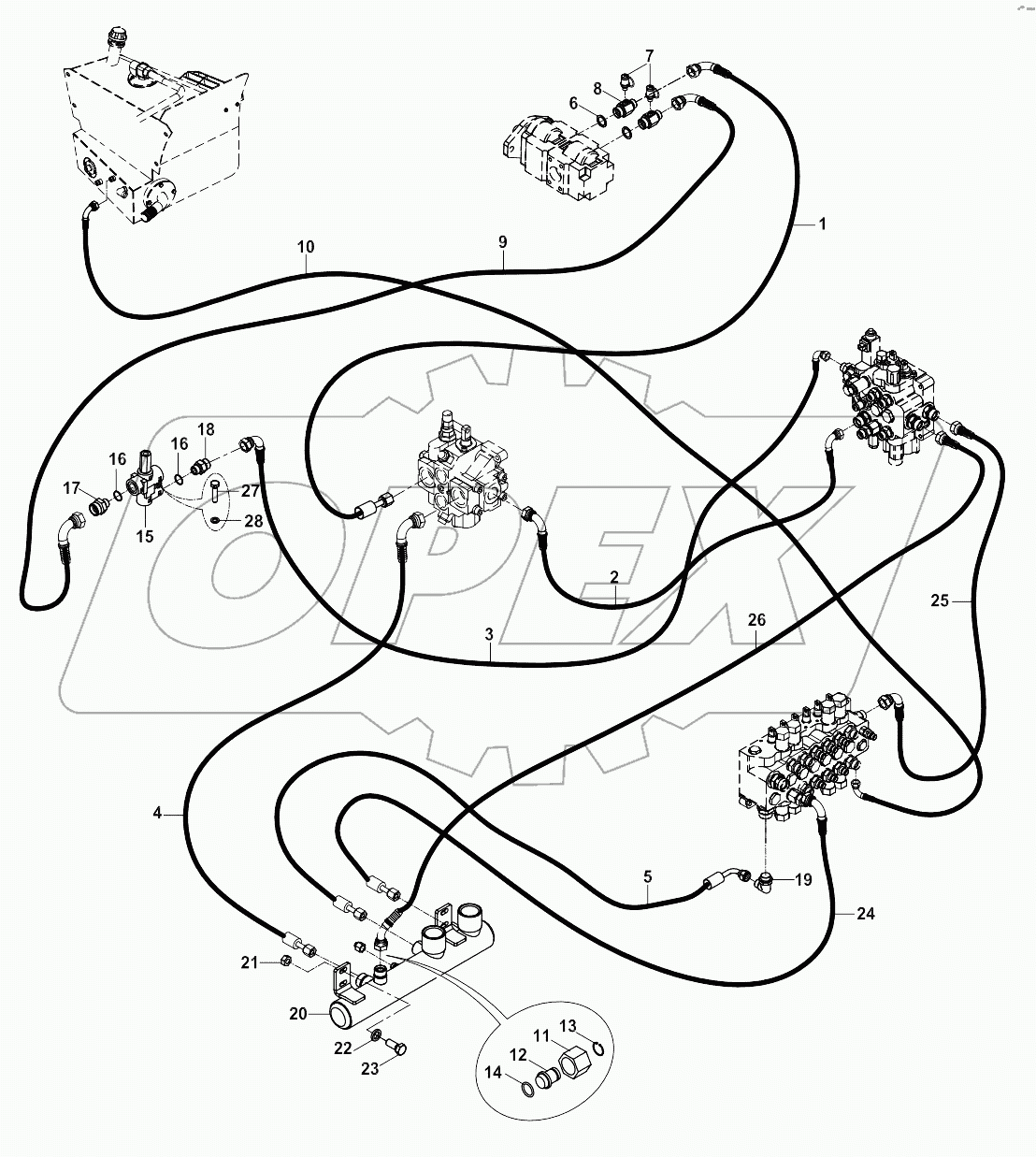 7
8
6
1
10
9
18
16
16
17
27
28
15
2
3
26
25
4
5
19
24
21
20
22
23
13
11
12
14
OPEX