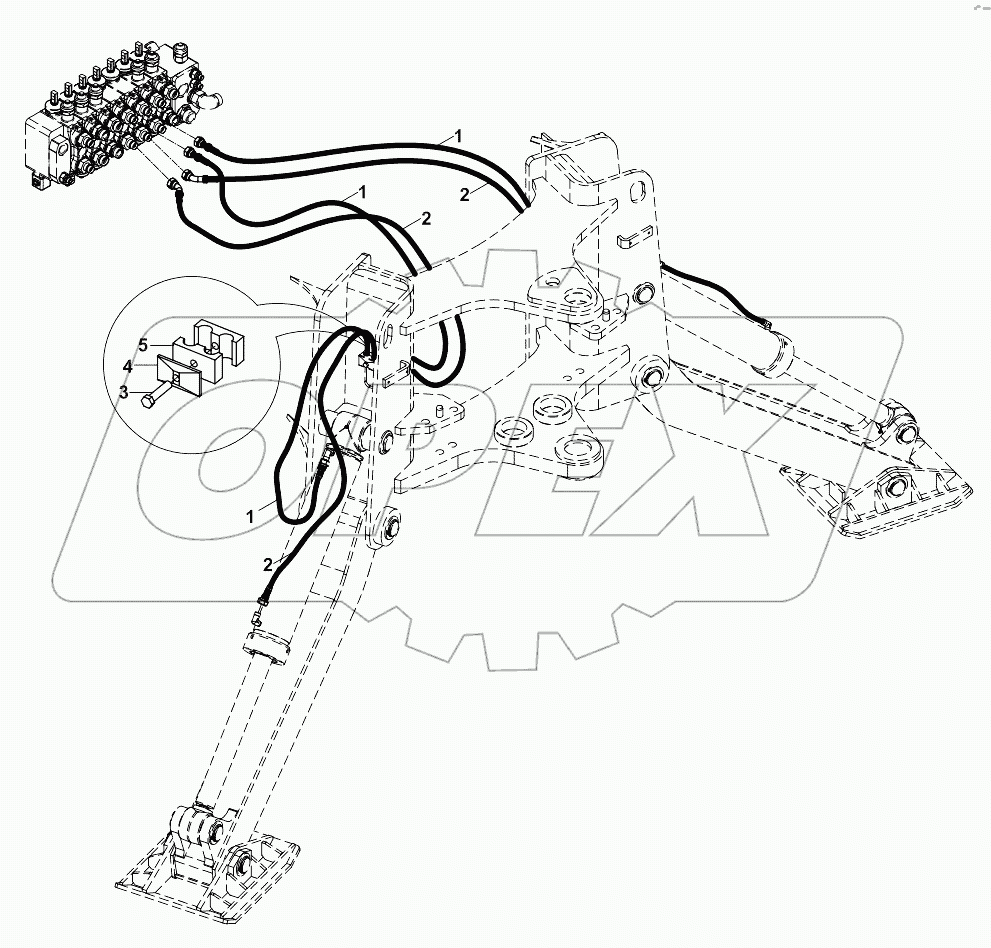 1
2
1
2
5
4
3
1
2
OPEX