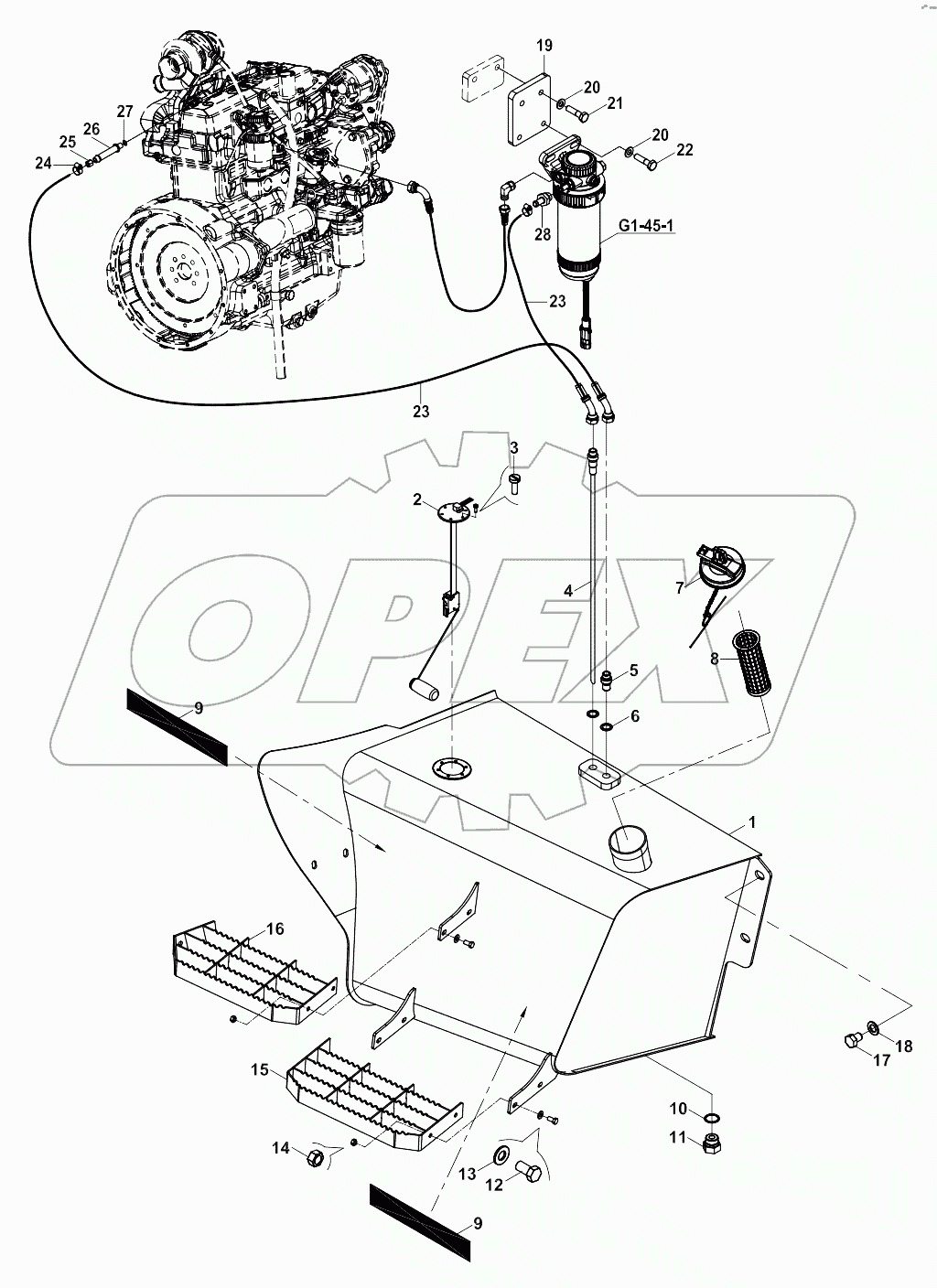 19
20
21
20
22
27
26
25
24
28
G1-45-1
23
23
3
2
4
7
8
5
6
9
1
16
15
14
13
12
10
11
17
18
9
OPEX