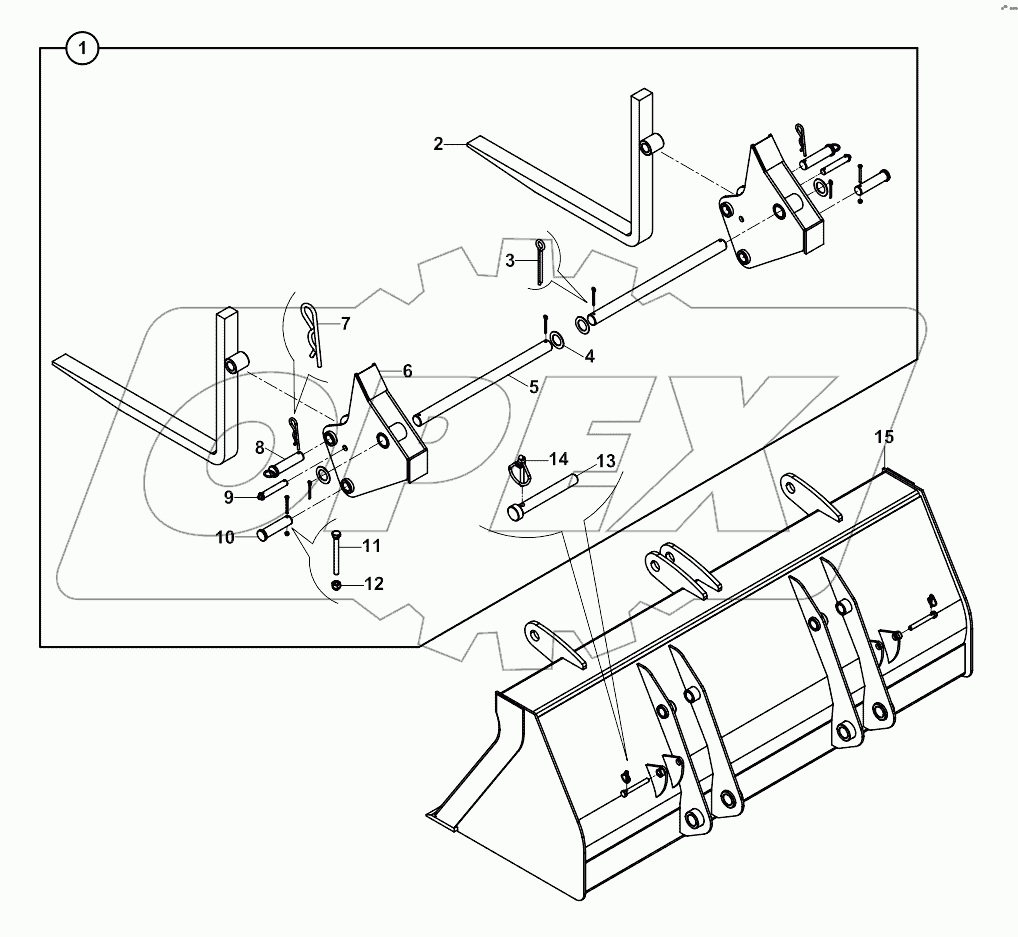 1
2
3
4
5
6
7
8
9
10
11
12
13
14
15
OPEX