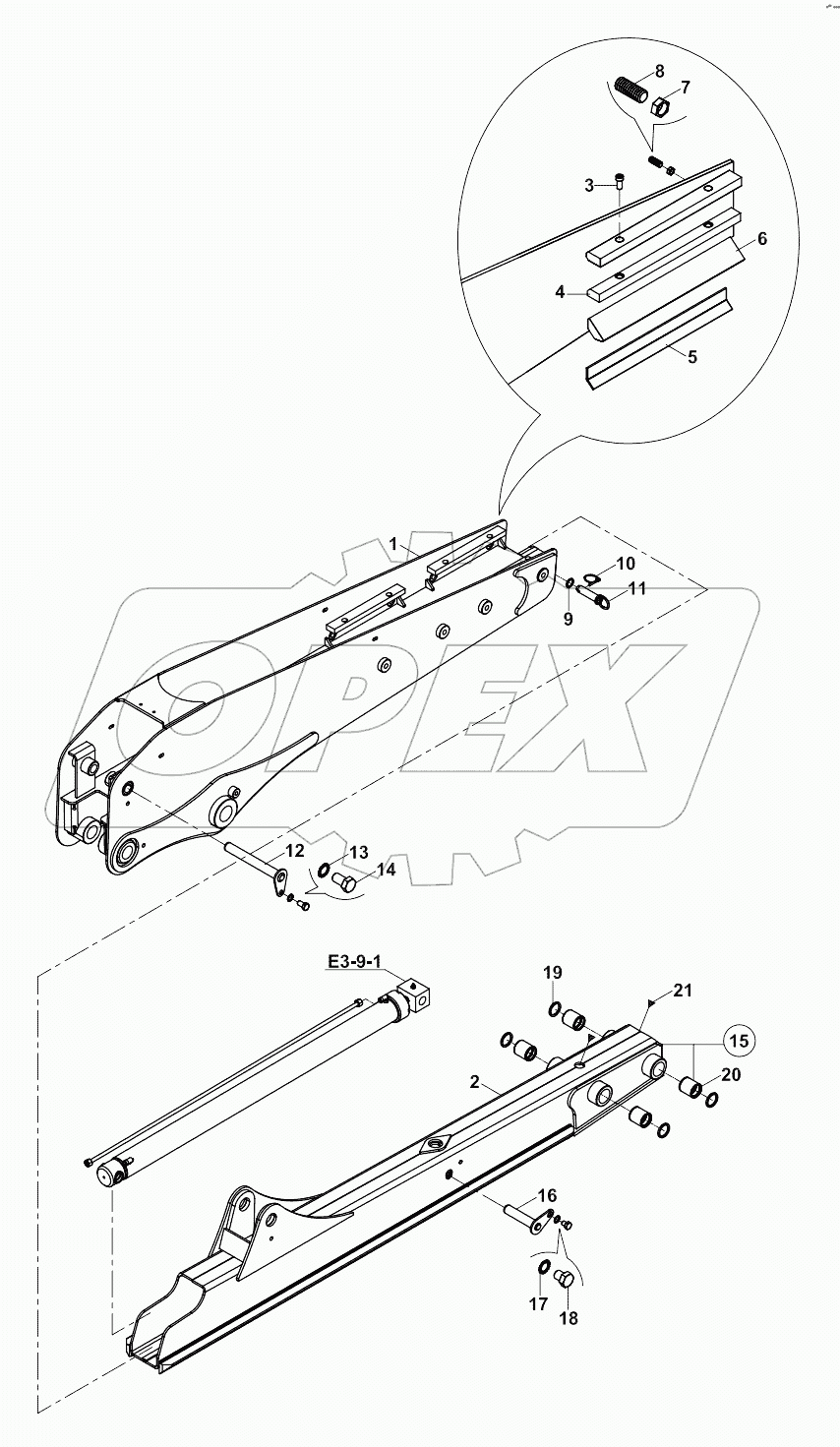 8
7
3
6
4
5
1
10
11
9
OPEX
12
13
14
E3-9-1
19
21
15
20
2
16
17
18