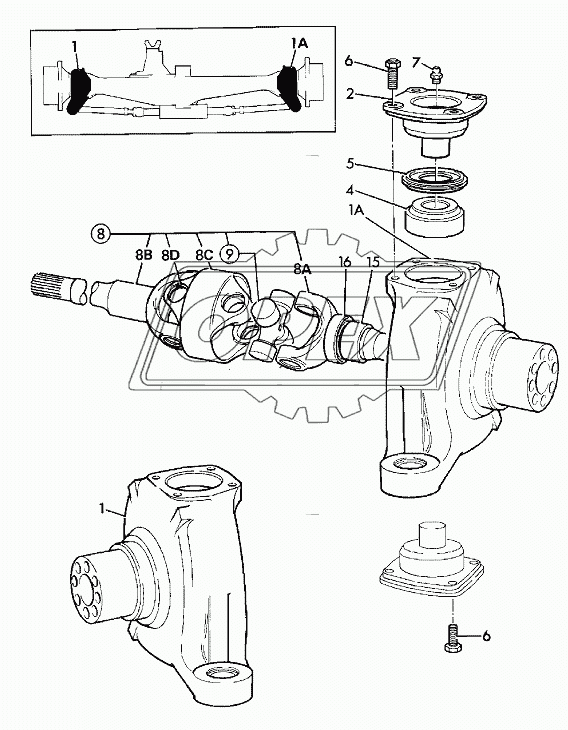 1
1A
6
7
2
5
4
1A
8
8B
8D
8C
9
8A
16
15
1
6