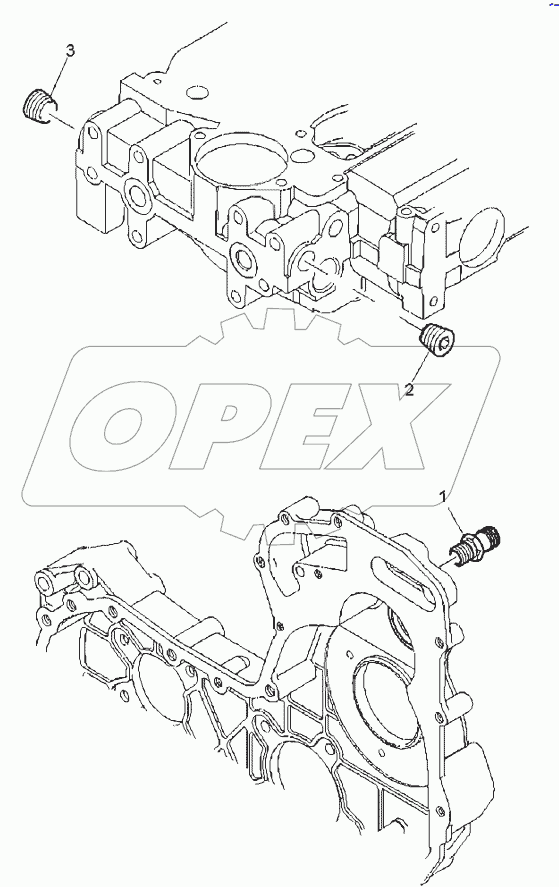 3

2

OPEX

1