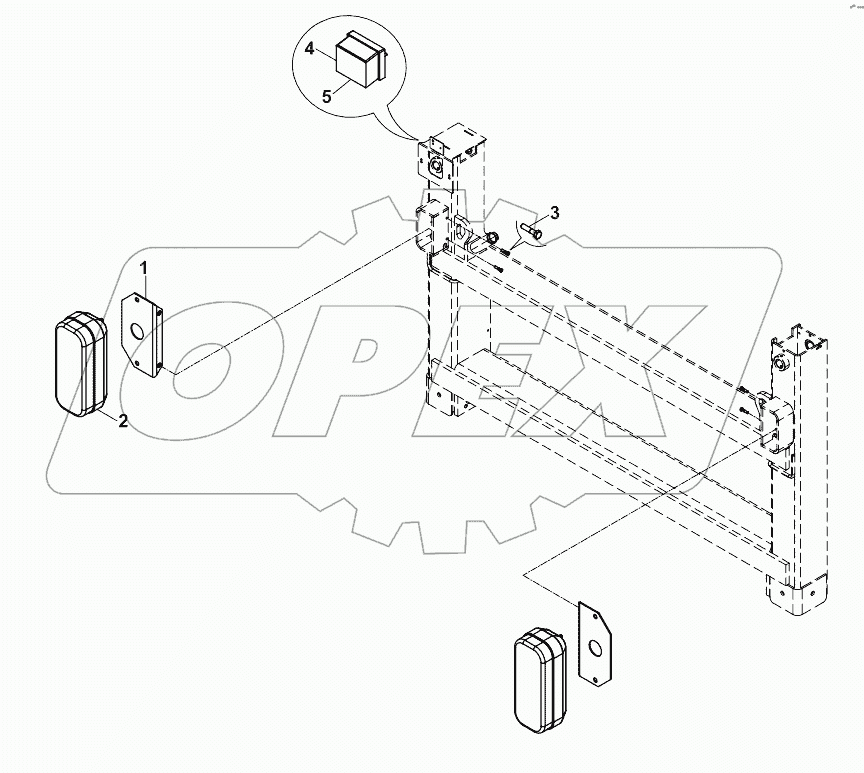 4
5
3
1
2
OPEX