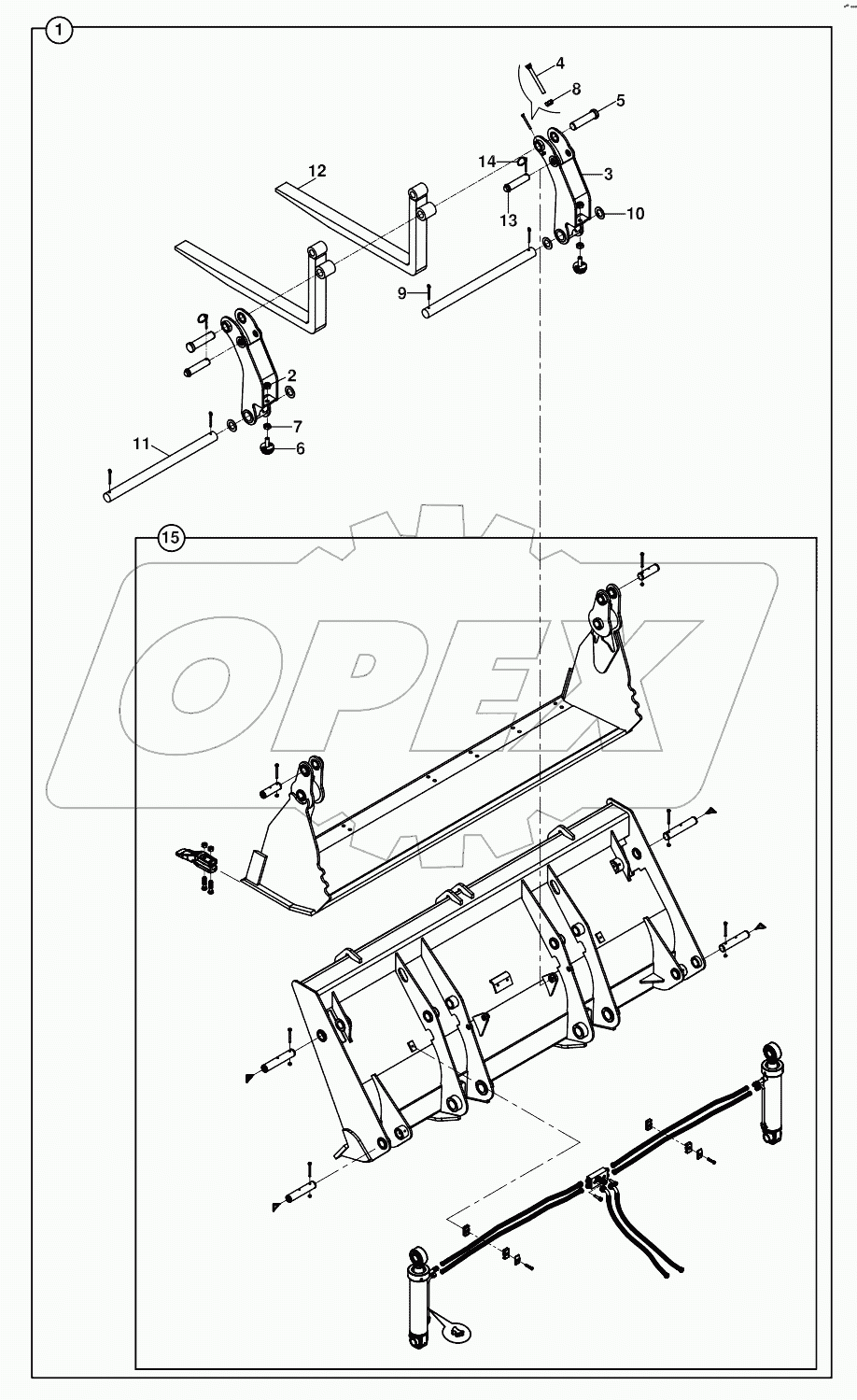 1
4
8
5
14
3
12
13
10
9
2
7
6
11
15
OPEX