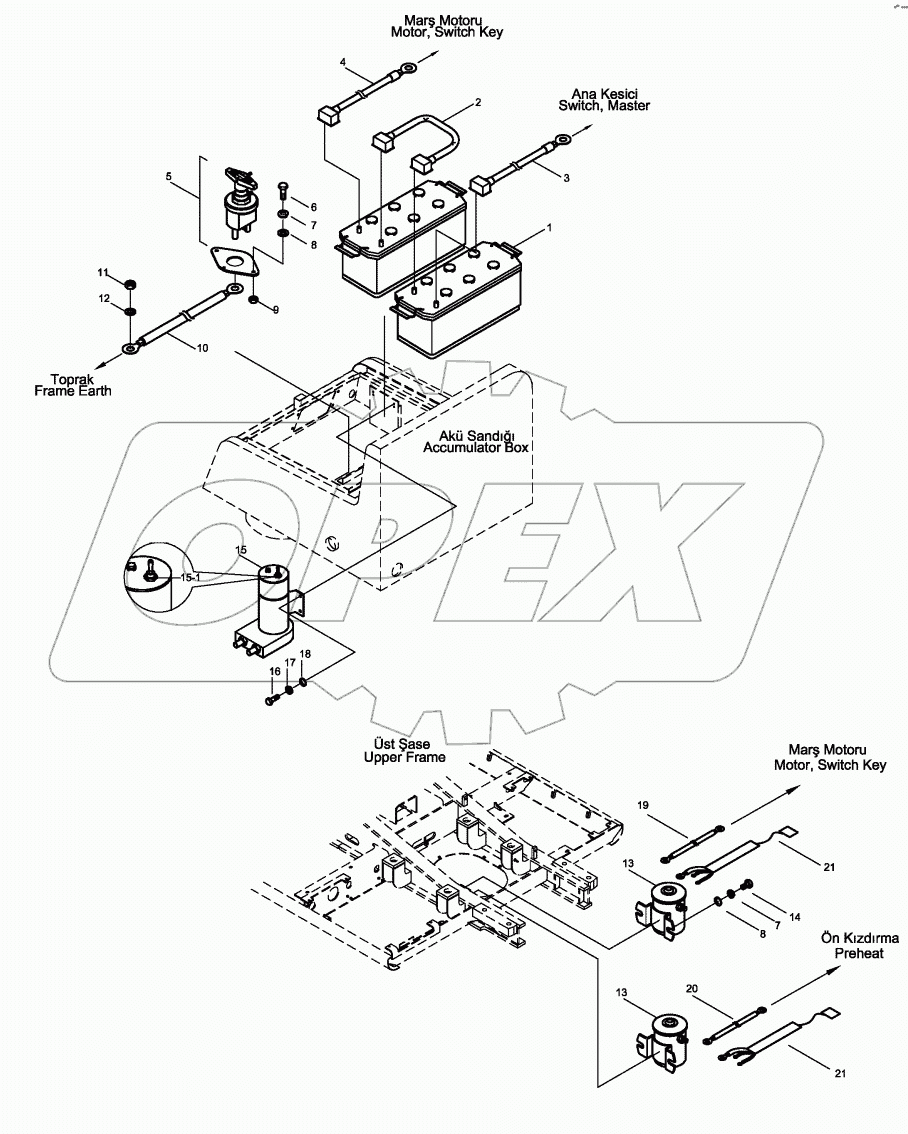 Marş Motoru
Motor, Switch Key

4

2

Ana Kesici
Switch, Master

3

5

6

7

8

1

11

12

9

10

Toprak
Frame Earth

Akü Sandığı
Accumulator Box

OPEX

15

15-1

16

17

18

Üst Şase
Upper Frame

Marş Motoru
Motor, Switch Key

19

21

13

14

7

8

Ön Kızdırma
Preheat

13

20

21