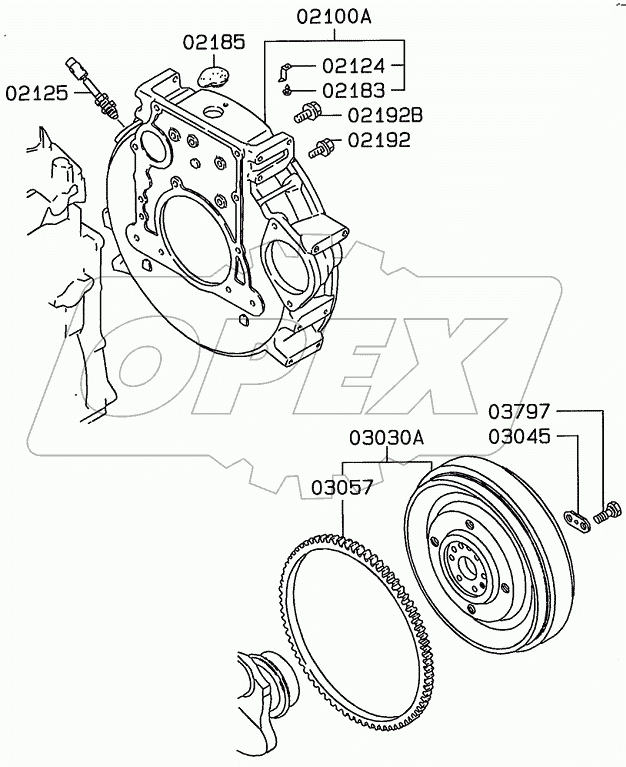 02100A
02185
02124
02183
02125
02192B
02192
OPEX
03797
03045
03030A
03057