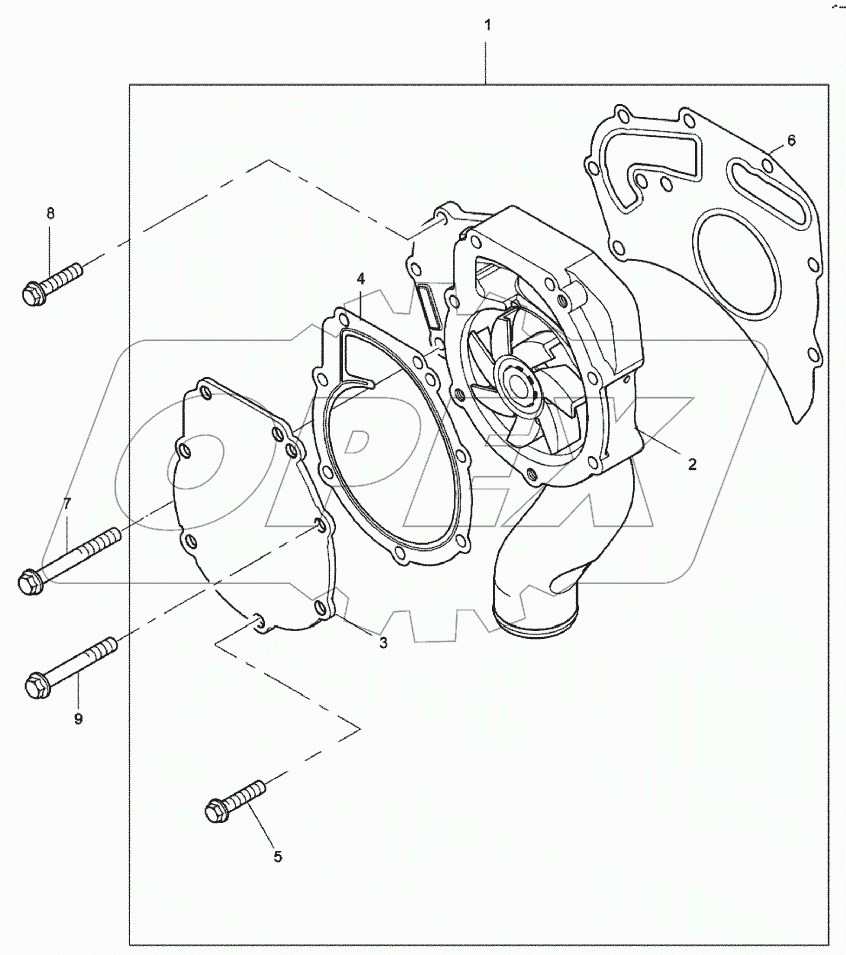 1
6
8
4
2
7
3
9
5
OPEX