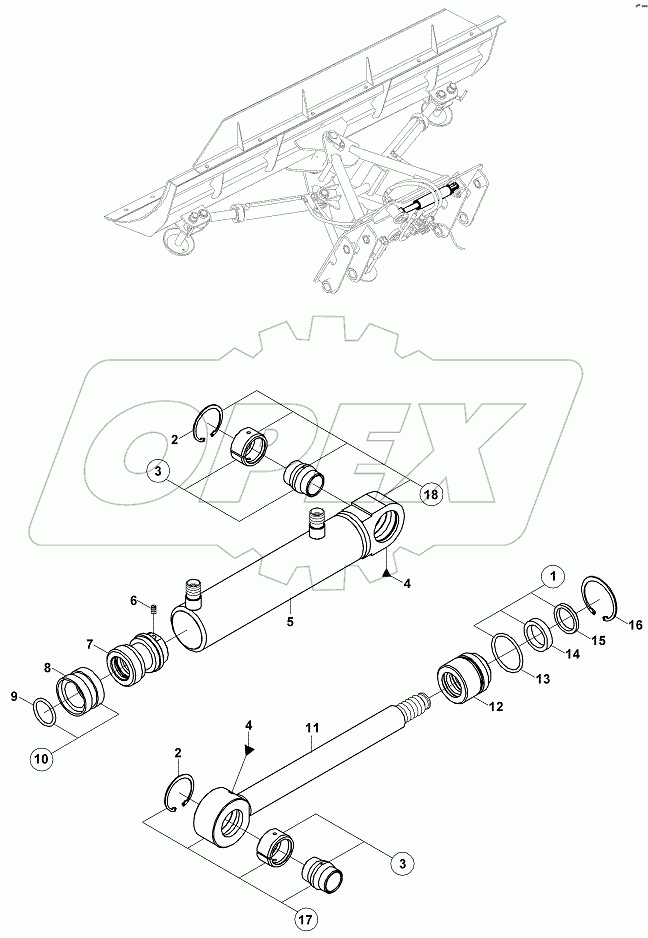 OPEX

2
3
18
4
5
6
7
8
9
10
1
16
15
14
13
12
11
4
2
3
17