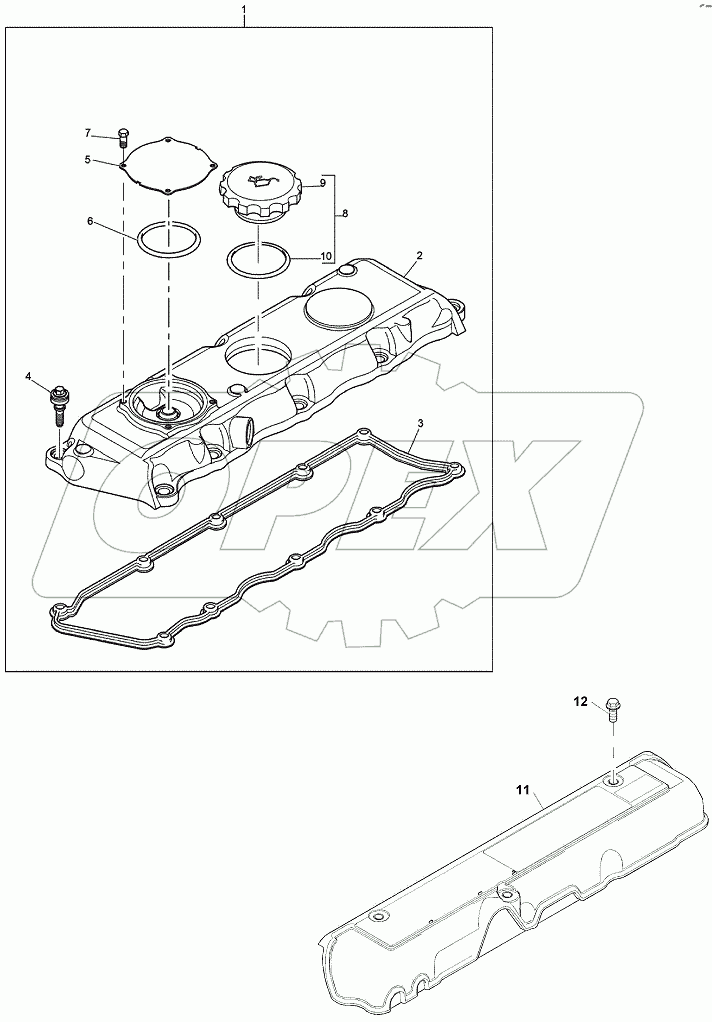 1
7
5
9
8
6
10
2
4
3
OPEX
12
11