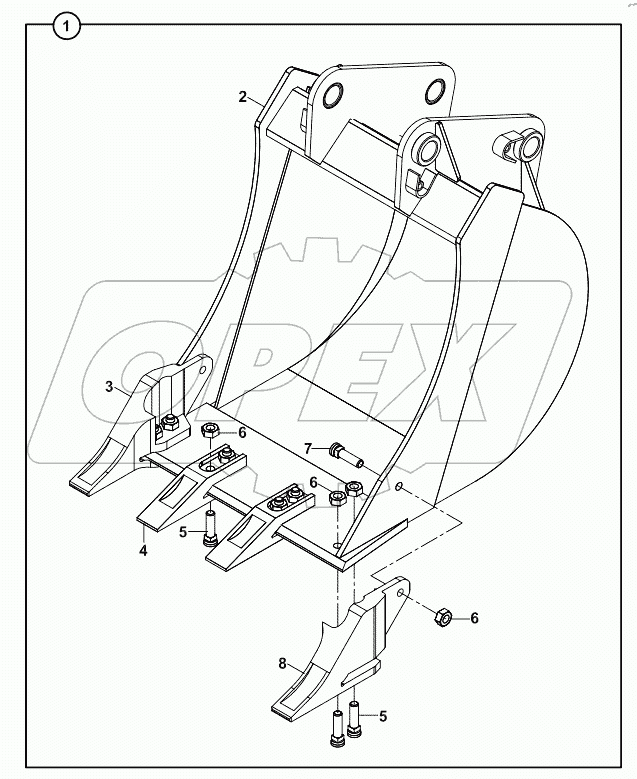 1
2
OPEX
3
6
7
6
5
4
6
8
5