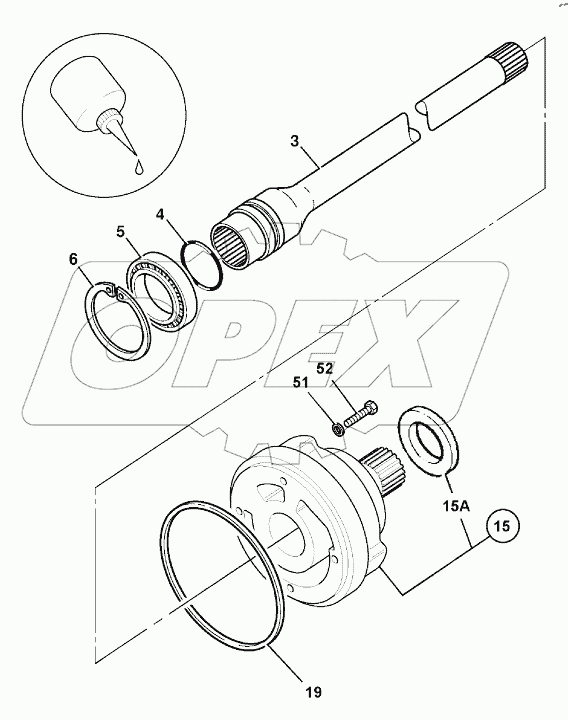 3
4
5
6
OPEX
52
51
15A
15
19