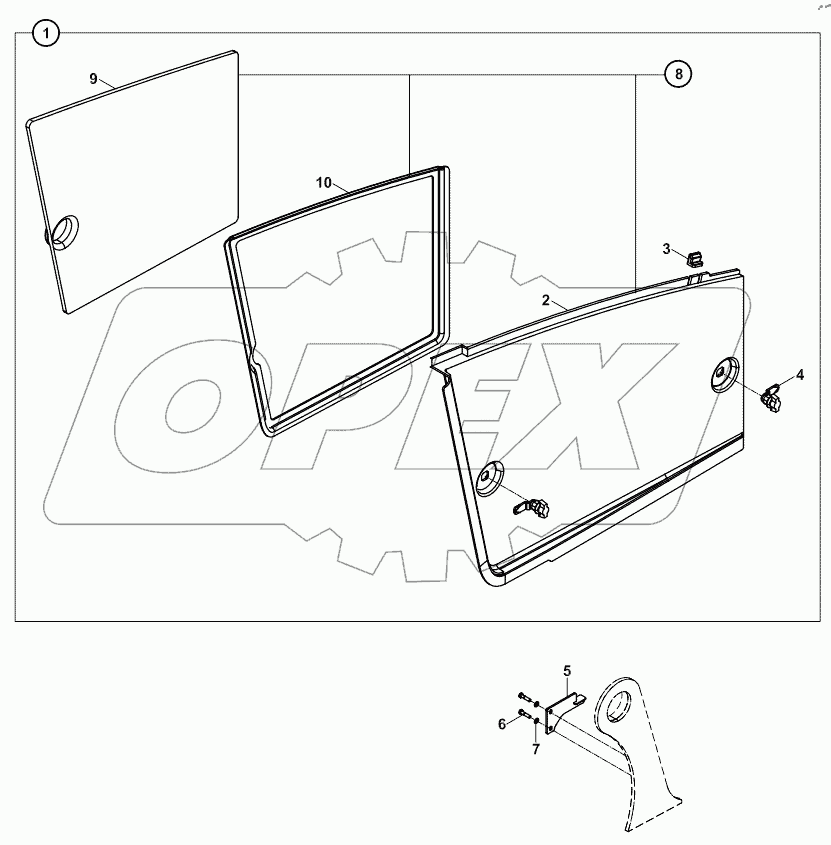 1
9
8
10
3
2
4
OPEX
5
6
7