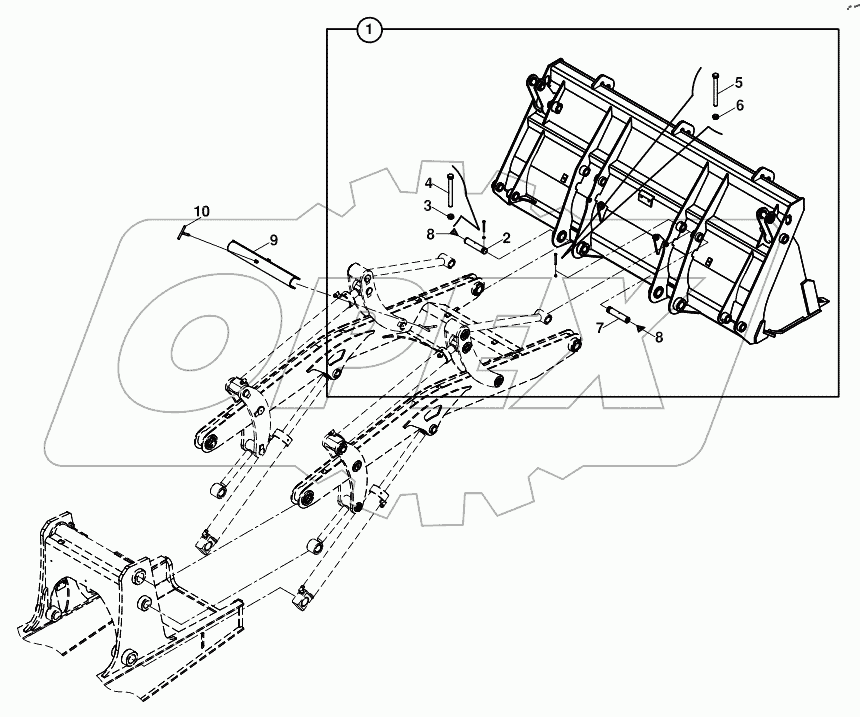 1
5
6
4
3
8
2
10
9
7
8
OPEX