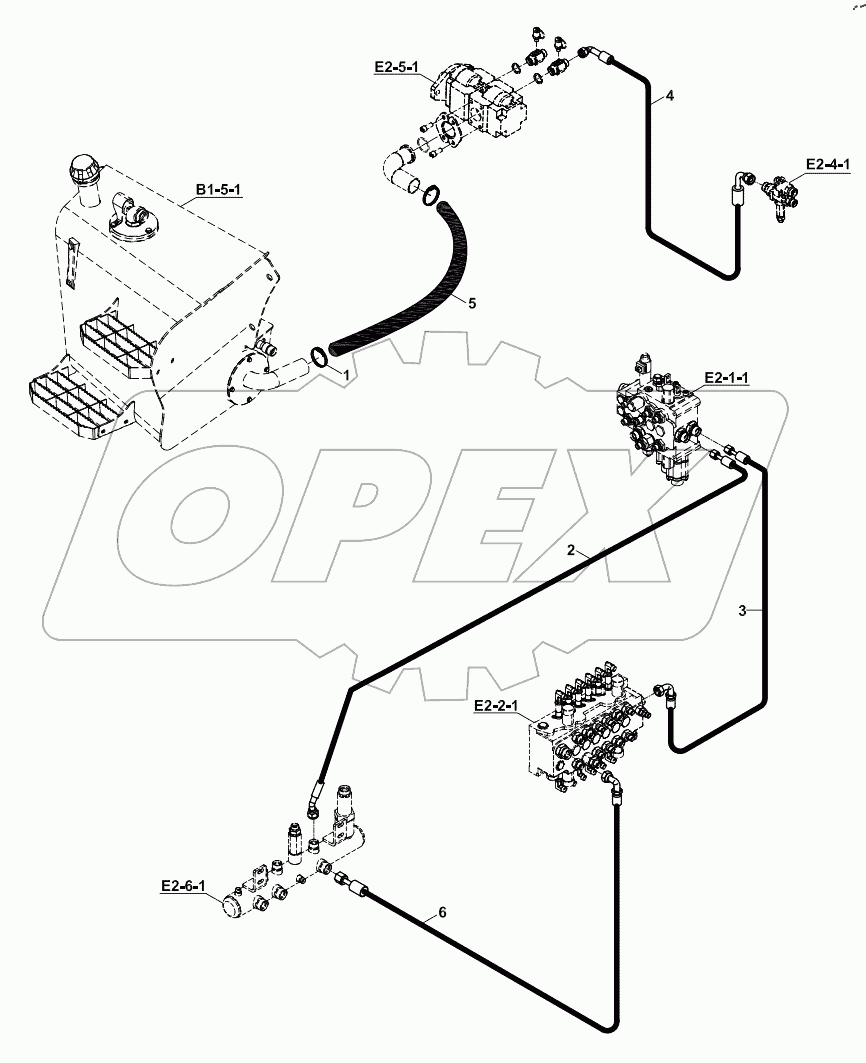 E2-5-1
4
E2-4-1
B1-5-1
5
1
E2-1-1
OPEX
2
3
E2-2-1
E2-6-1
6