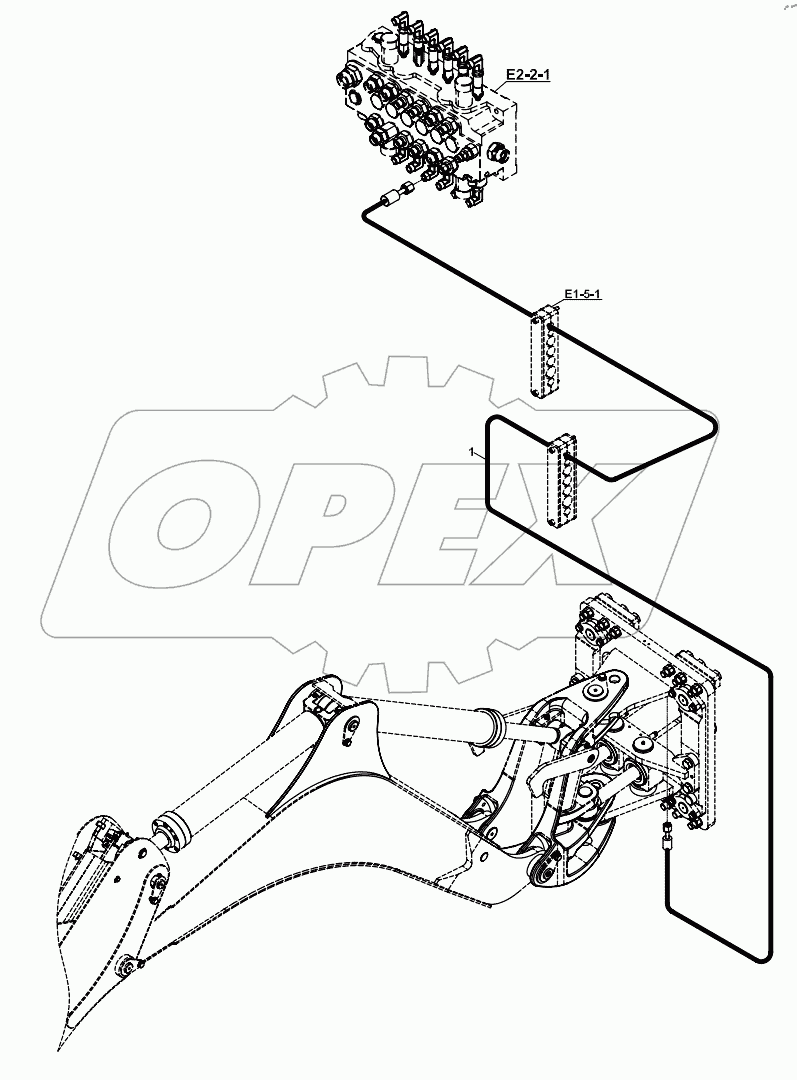 E2-2-1

E1-5-1

1

OPEX