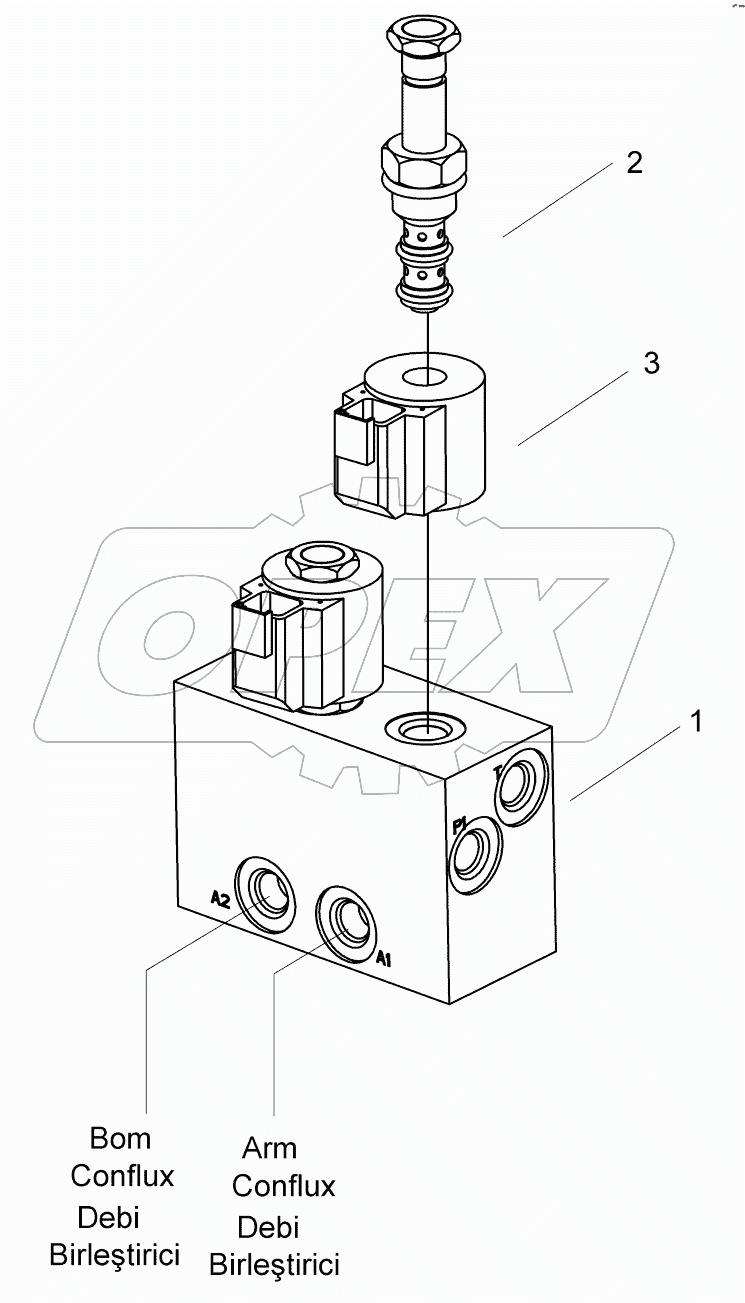 2

3

OPEX

1

T

P1

A2

A1

Bom
Conflux
Debi
Birleştirici

Arm
Conflux
Debi
Birleştirici