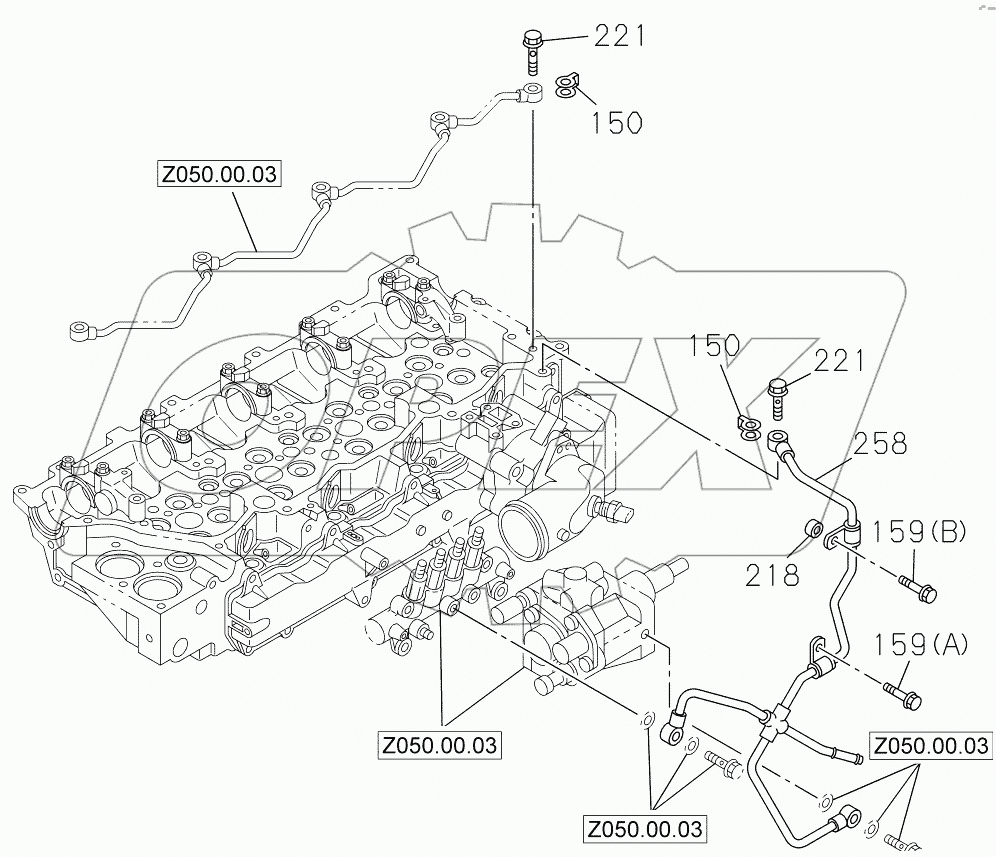 221
150
Z050.00.03
150
221
258
159(B)
218
159(A)
Z050.00.03
Z050.00.03
Z050.00.03