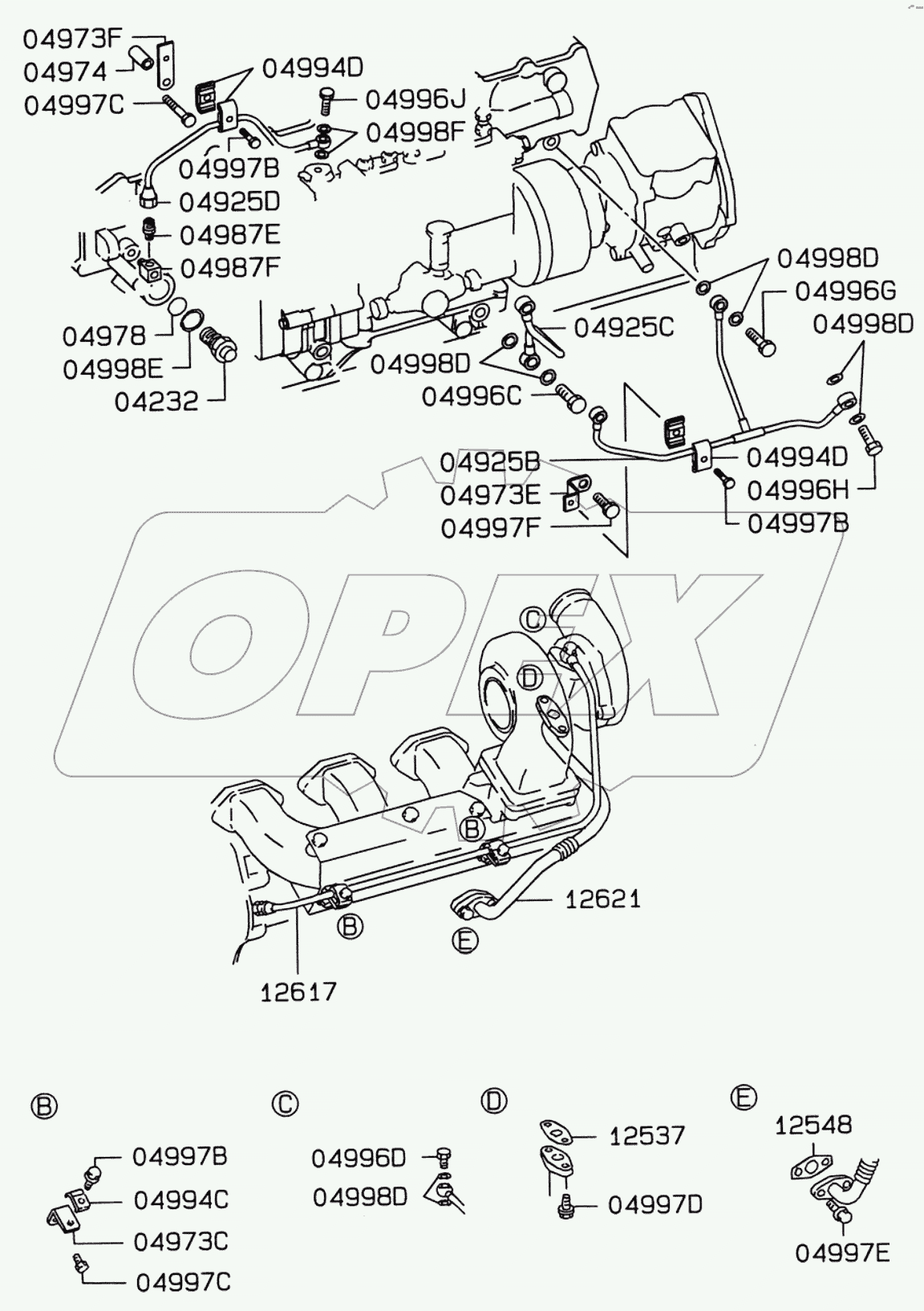 04973F
04974
04997C
04994D
04996J
04998F
04997B
04925D
04987E
04987F
04978
04998E
04232
04998D
04996G
04998D
04925C
04998D
04996C
04925B
04973E
04997F
04994D
04996H
04997B
OPEX
C
D
B
B
E
12621
12617

B
04997B
04994C
04973C
04997C

C
04996D
04998D

D
12537
04997D

E
12548
04997E