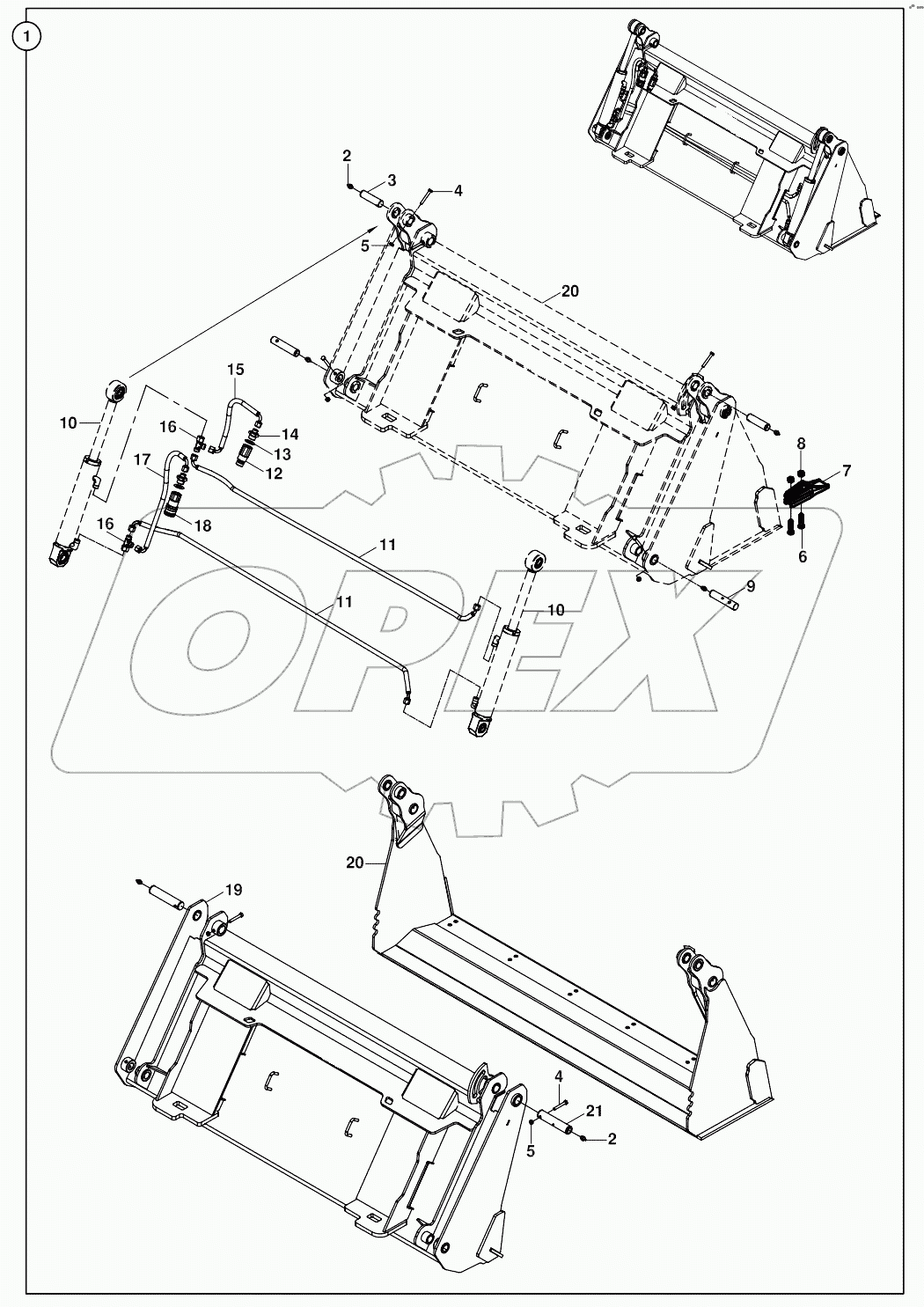 1
2
3
4
5
20
15
10
16
14
13
12
17
18
16
11
11
10
8
7
6
9
OPEX
20
19
4
21
5
2