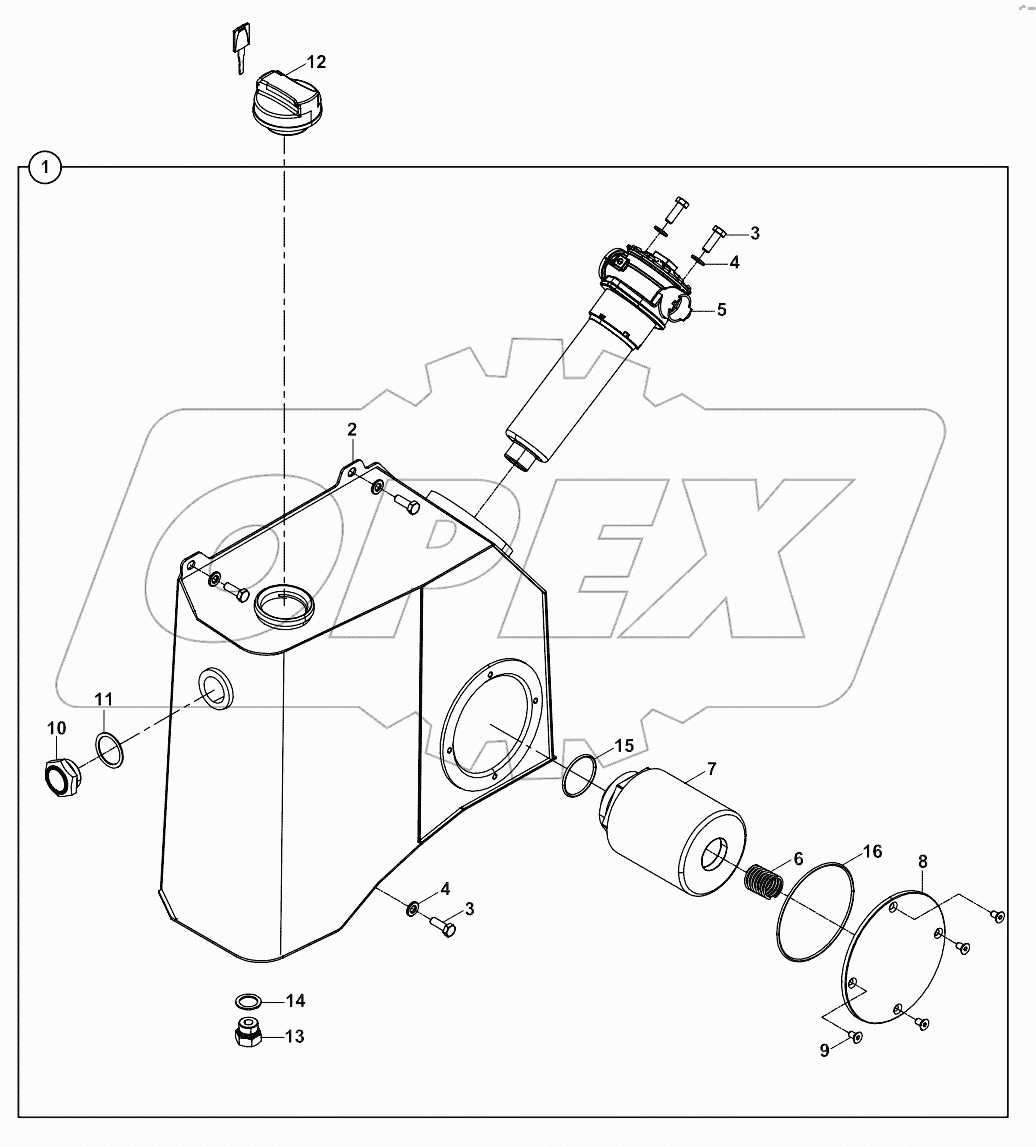 12
1
3
4
5
2
OPEX
11
10
15
7
6
16
8
4
3
14
13
9