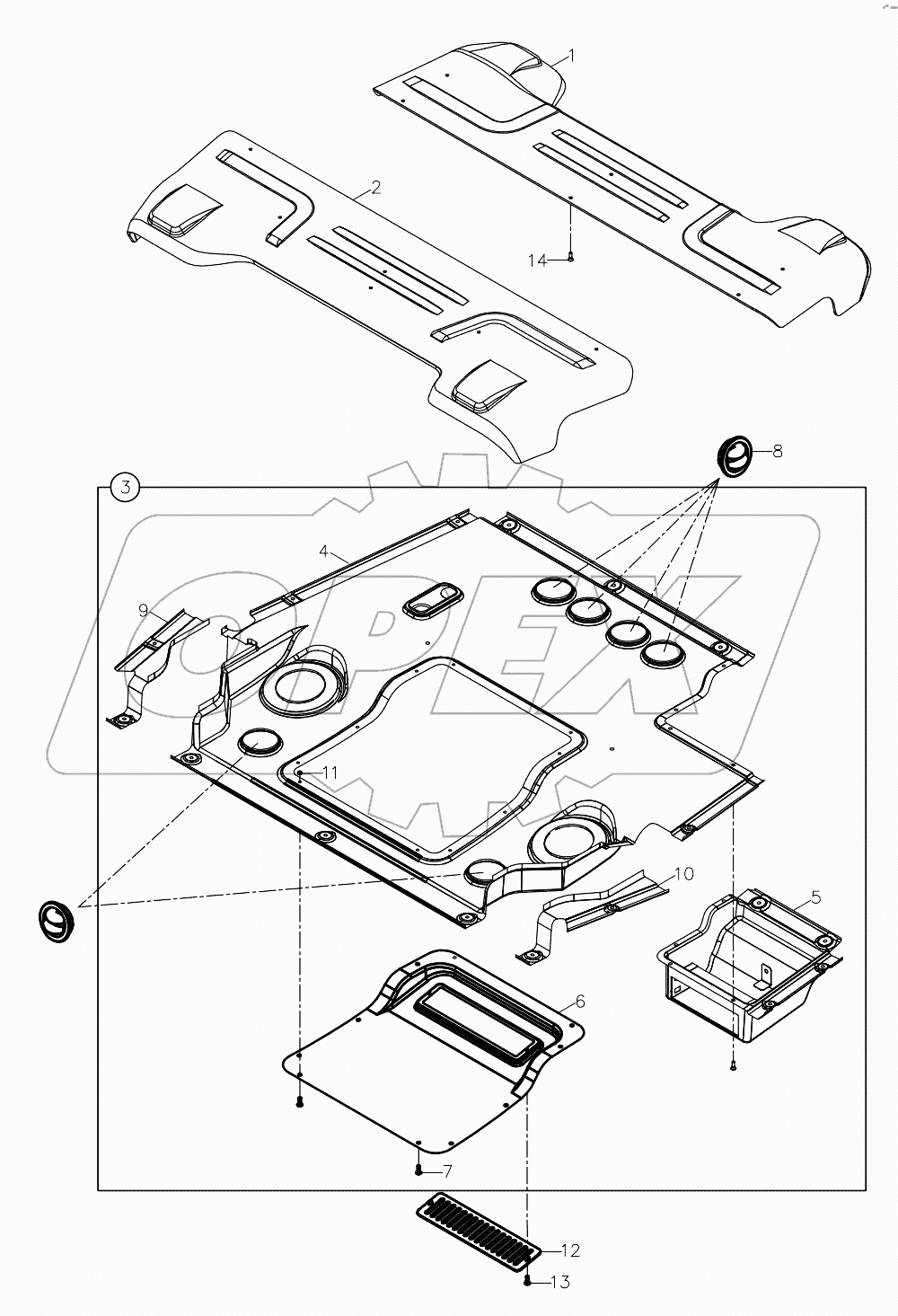 1
2
14
8
3
4
9
11
10
5
6
7
12
13
OPEX