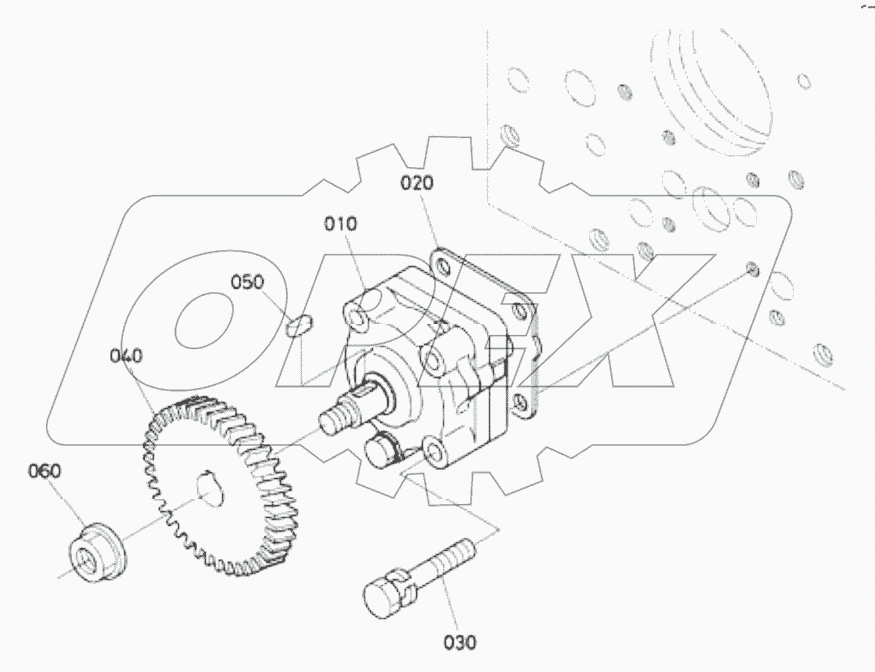 020
010
050
040
060
030
OPEX