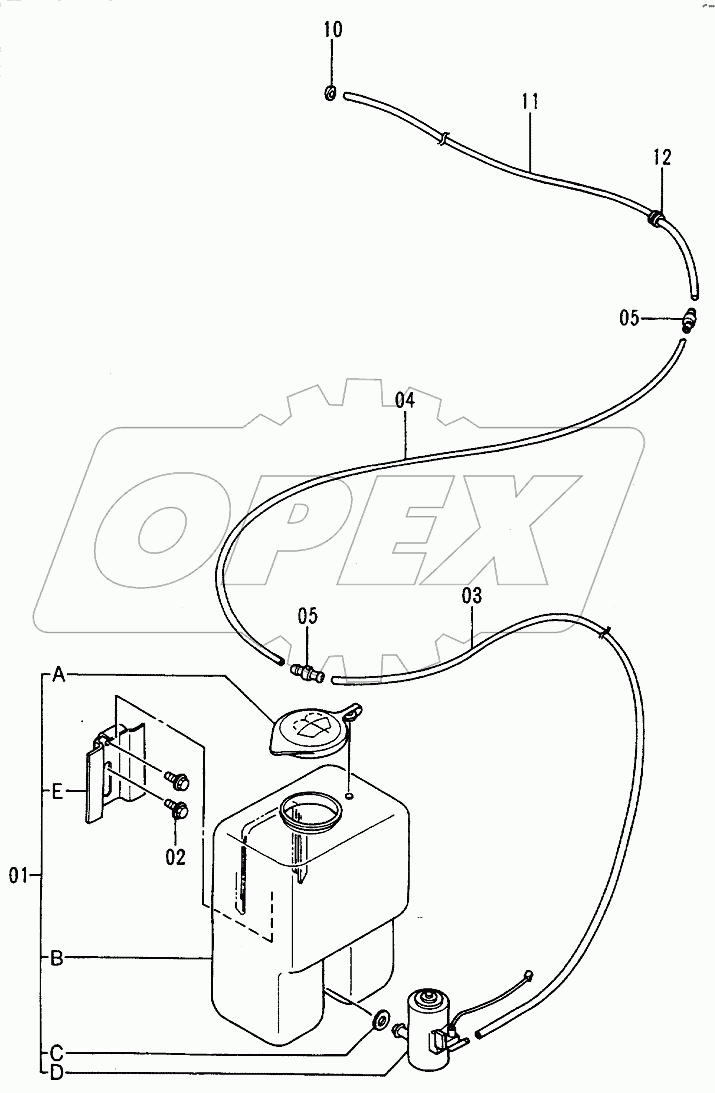 10
11
12
05
04
OPEX
05
03
A
E
02
01
B
C
D