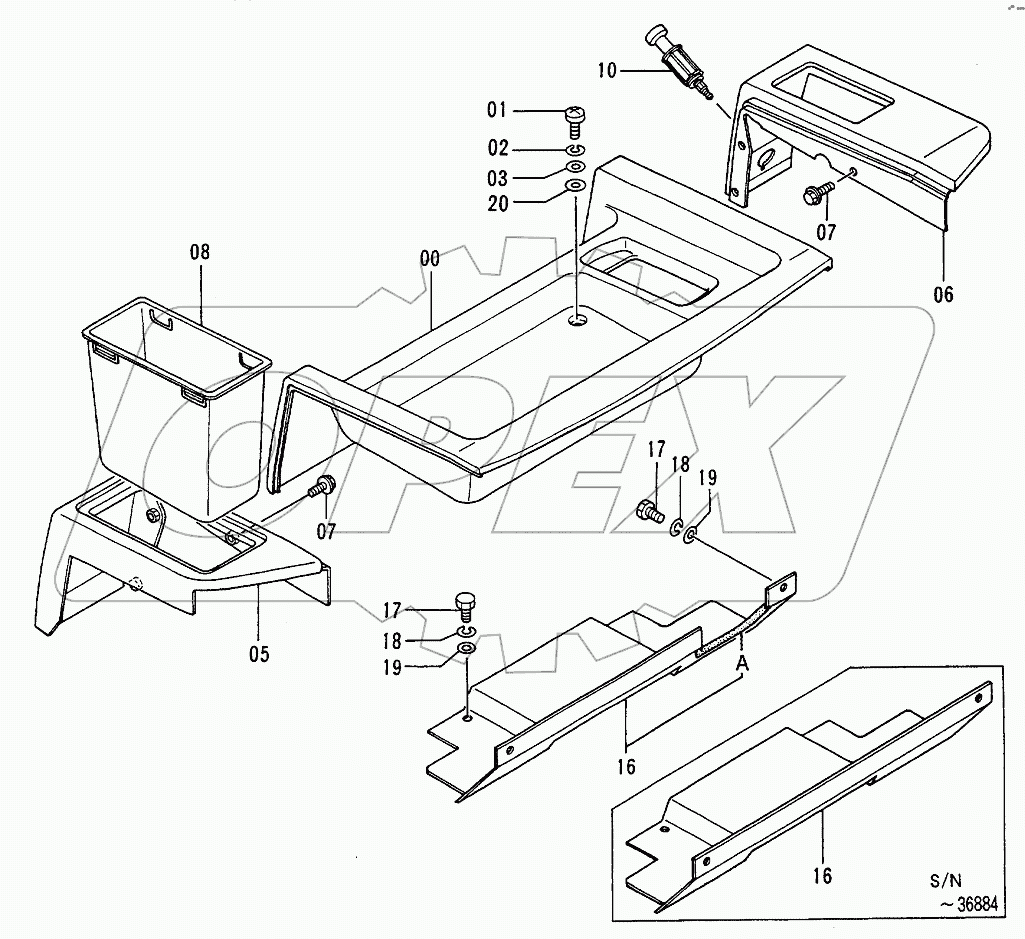 10
01
02
03
20
07
06
08
00
17
18
19
07
05
17
18
19
A
16
16
S/N
~36884
OPEX