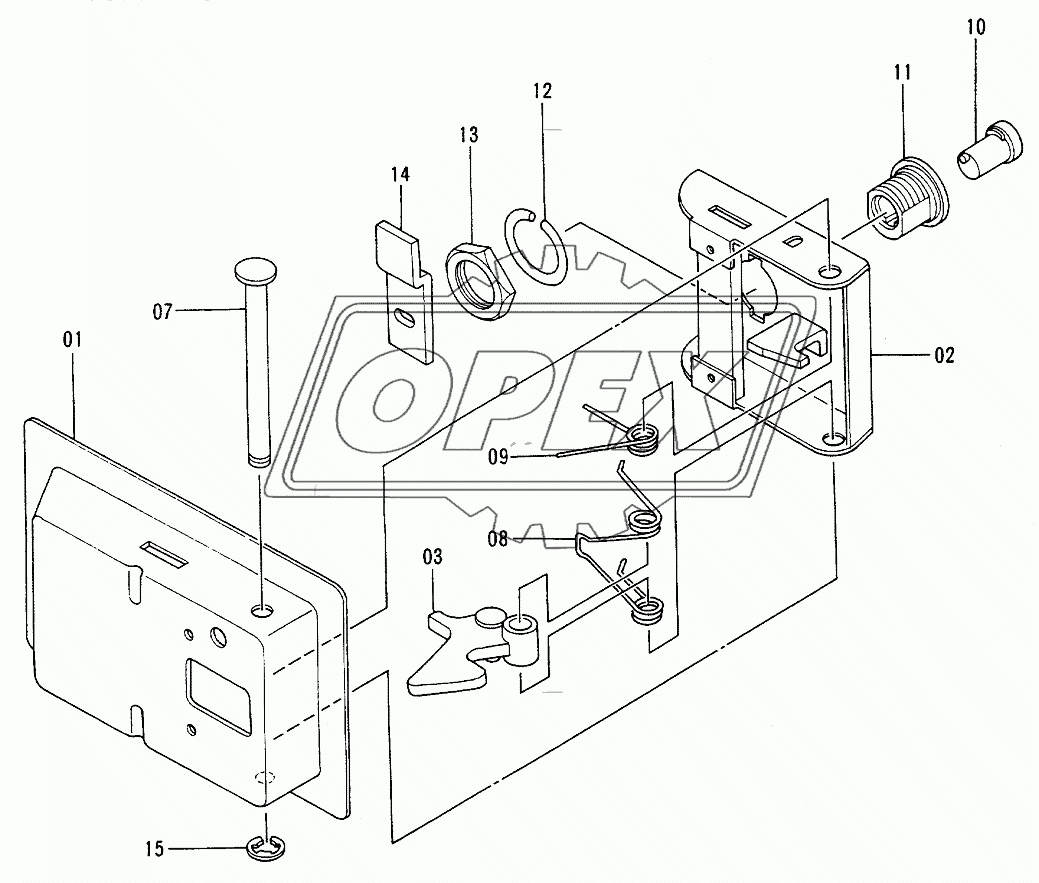 10
11
12
13
14
07
01
02
OPEX
09
08
03
15