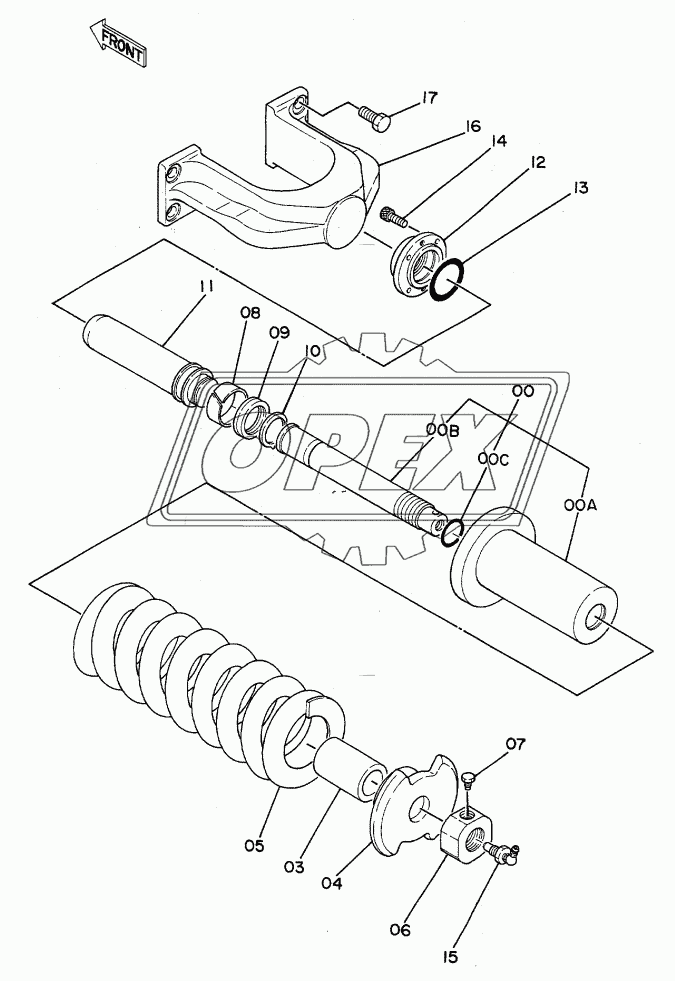 FRONT

17

16

14

12

13

11

08

09

10

00

00B

00C

00A

OPEX

07

05

03

04

06

15