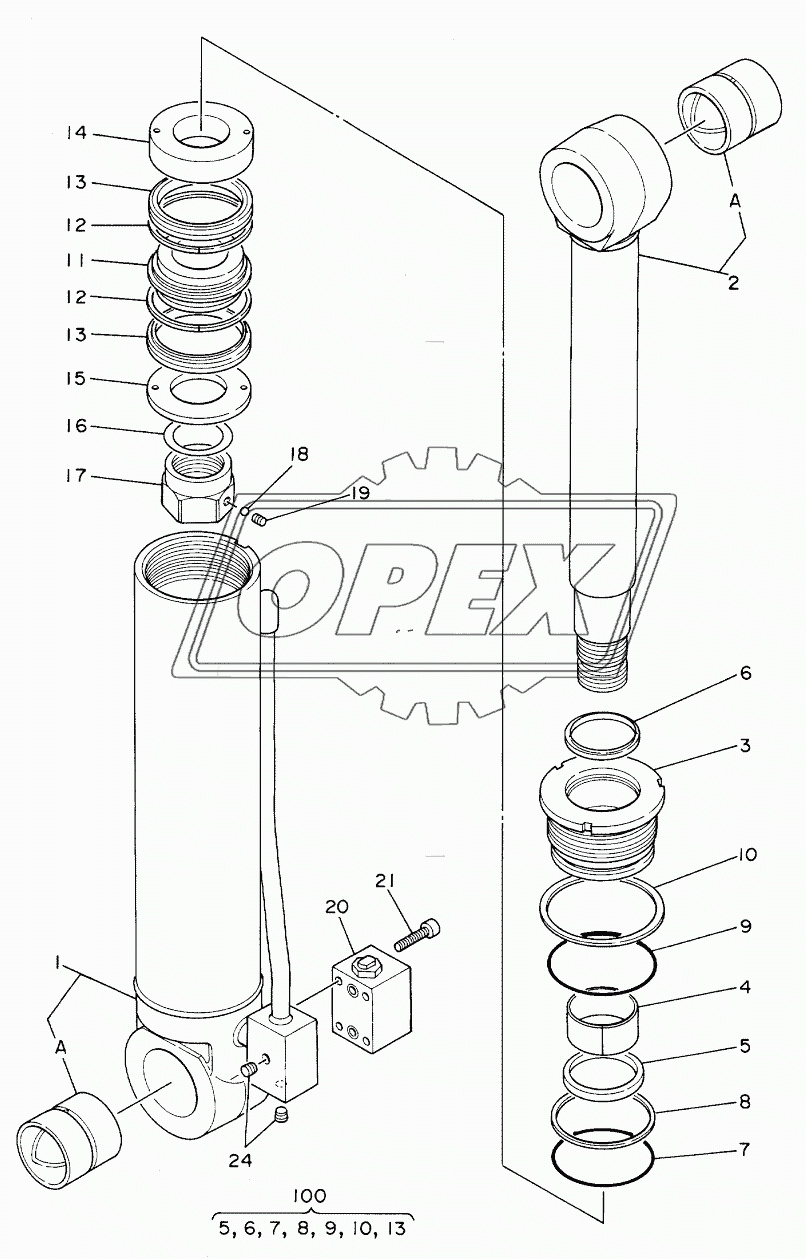 14
13
12
11
12
13
15
16
17
18
19
A
2
OPEX
6
3
10
9
4
5
8
7
21
20
1
A
24
100
5, 6, 7, 8, 9, 10, 13