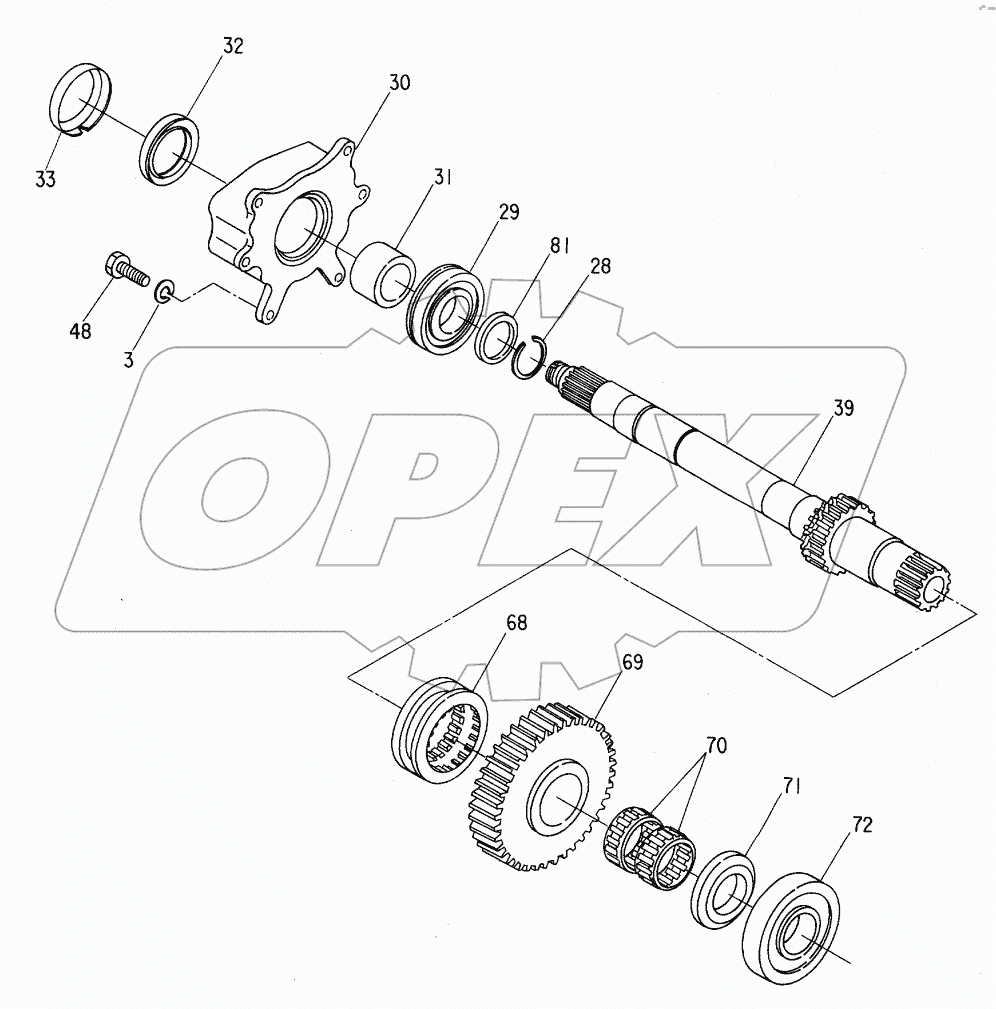 32
30
33
31
29
81
28
48
3
39
OPEX
68
69
70
71
72