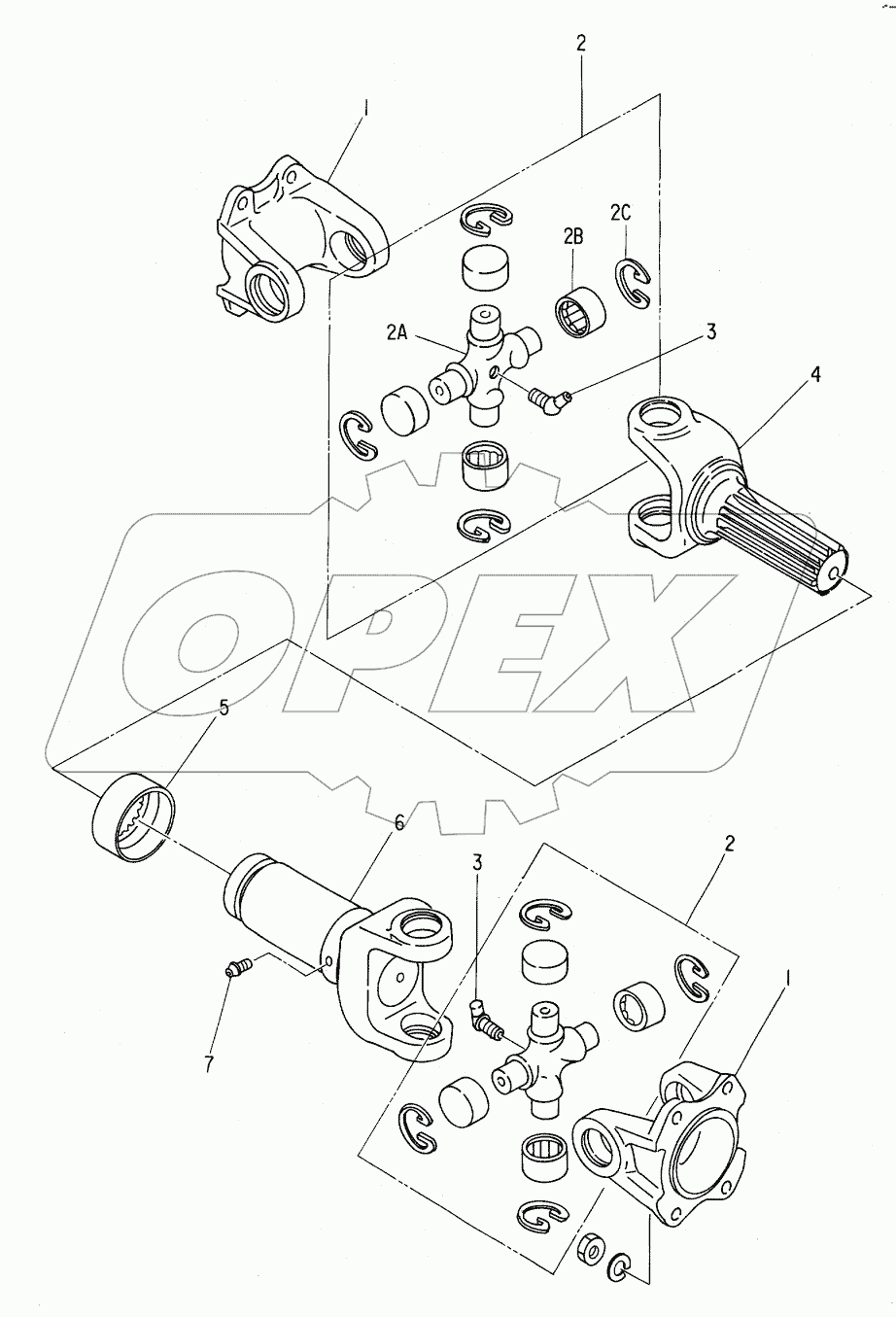 2
1
2B
2C
2A
3
4
OPEX
5
6
3
2
7
1