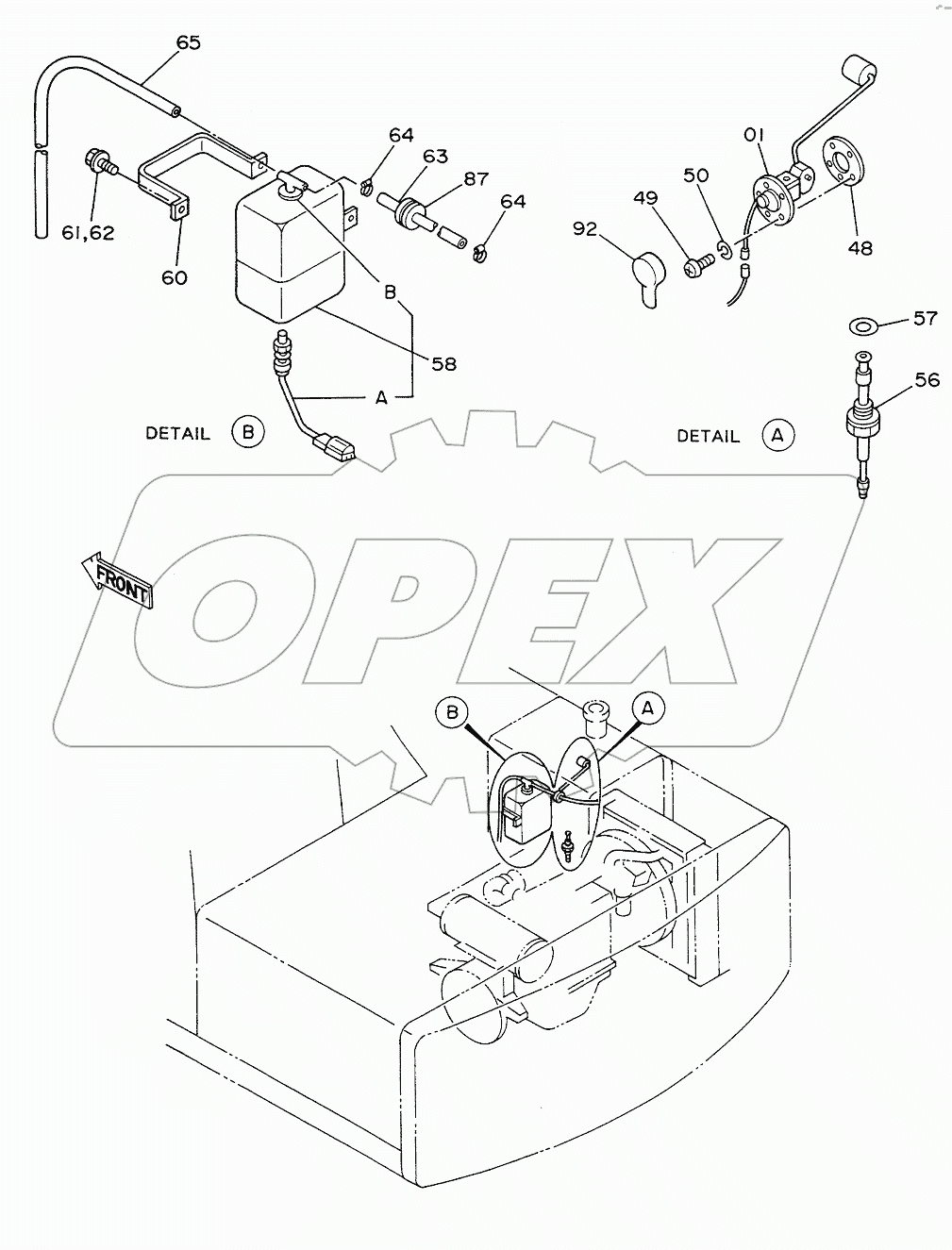 65
64
63
87
64
61,62
60
B
58
A
DETAIL B
01
50
49
92
48
57
56
DETAIL A
FRONT
OPEX
B
A