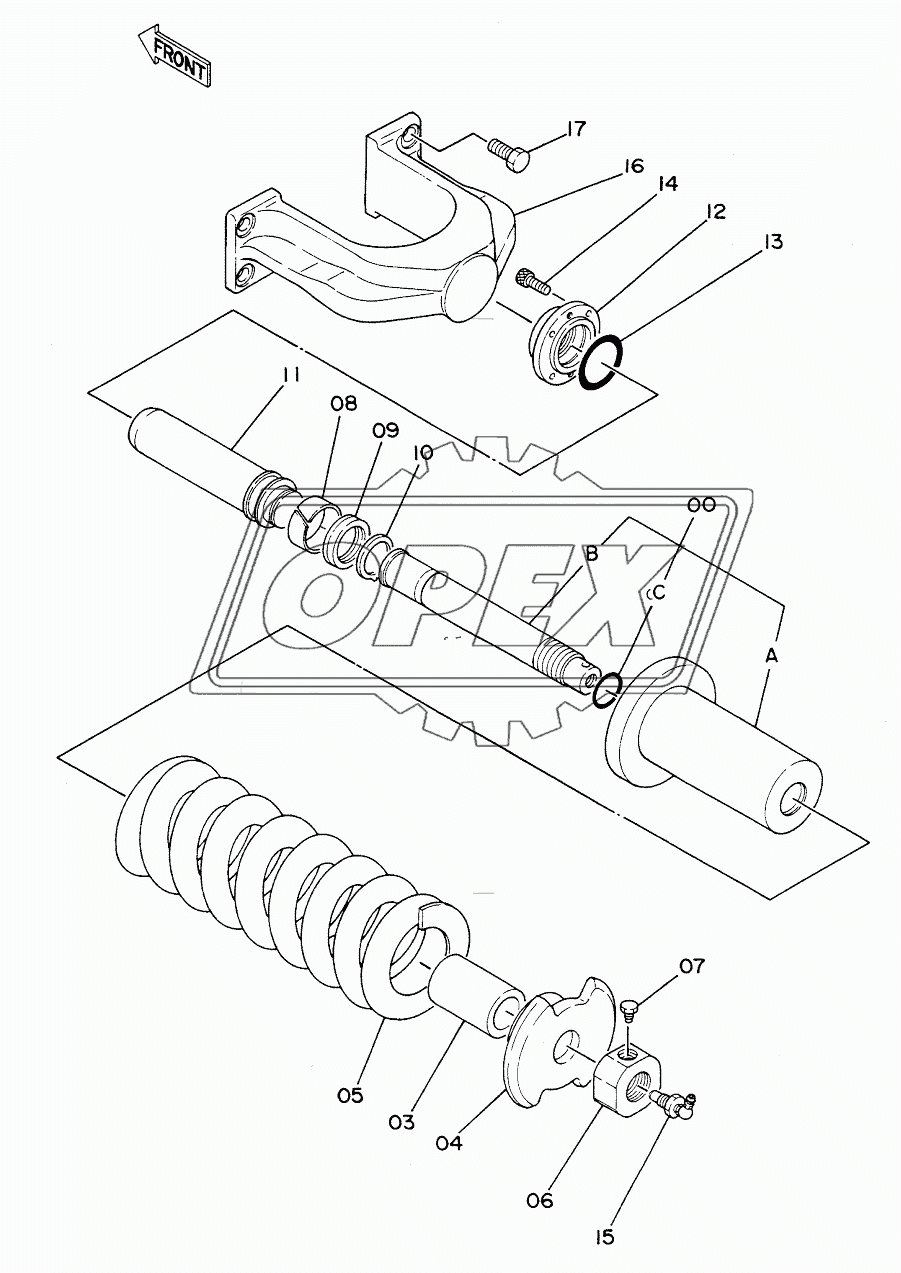 FRONT

17
16
14
12
13
11
08
09
10
00
B
C
A
OPEX
07
05
03
04
06
15