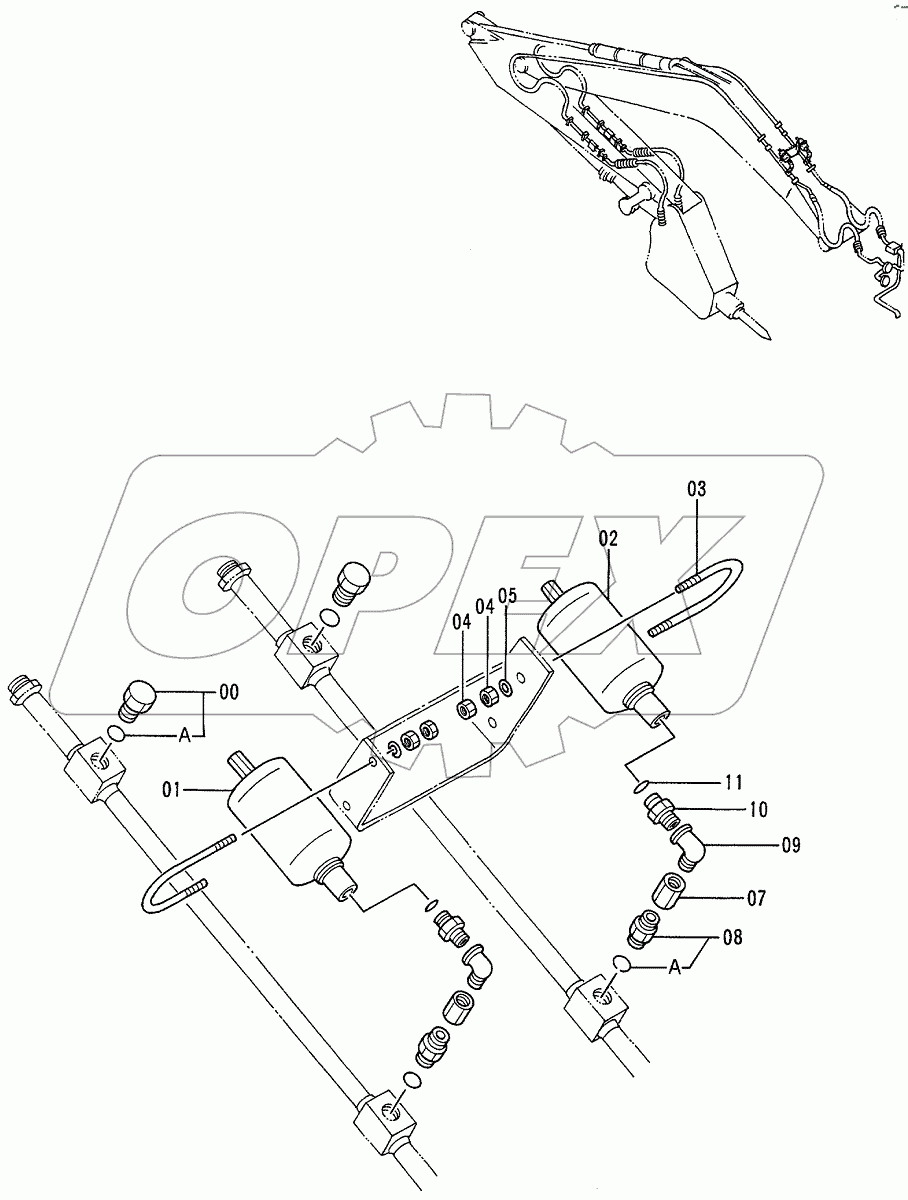 OPEX

03
02
04
04
05
00
A
01
11
10
09
07
08
A