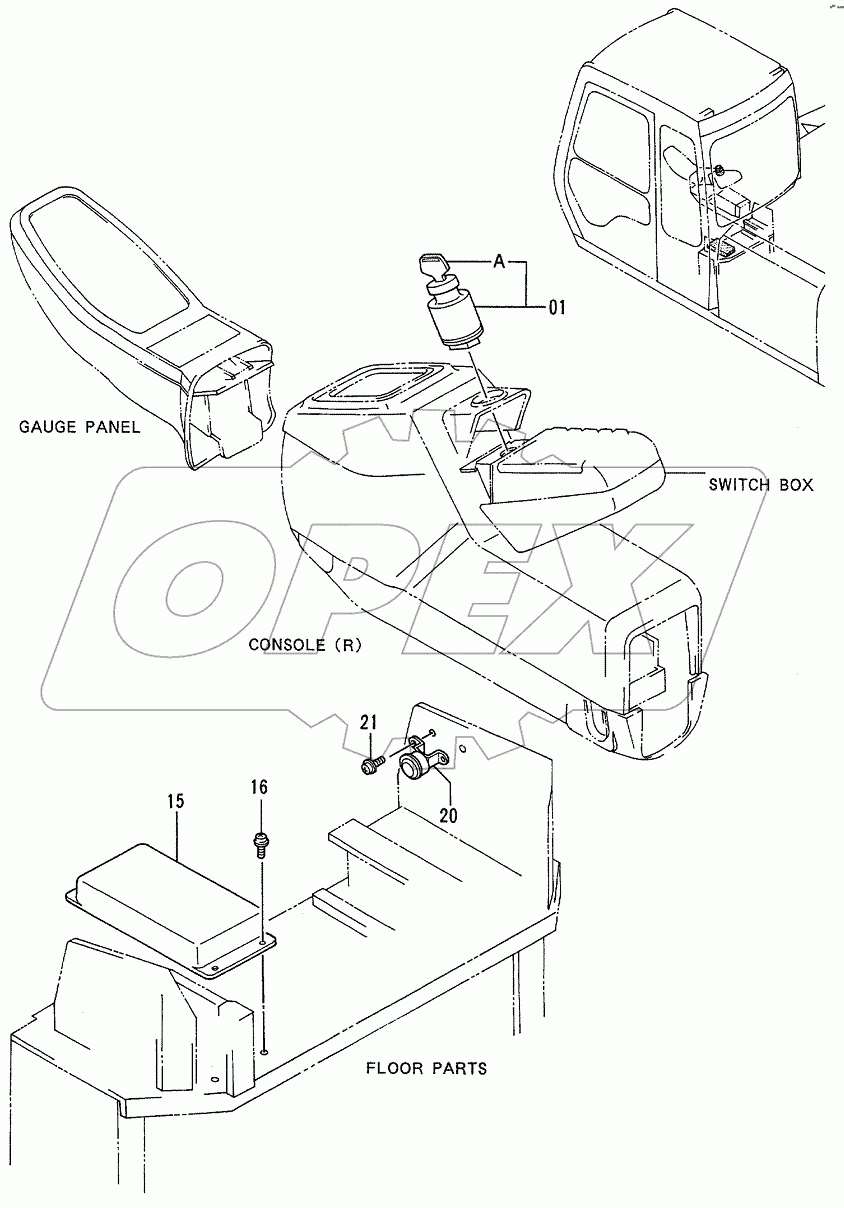 A
01
GAUGE PANEL
SWITCH BOX
OPEX
CONSOLE (R)
21
20
15
16
FLOOR PARTS