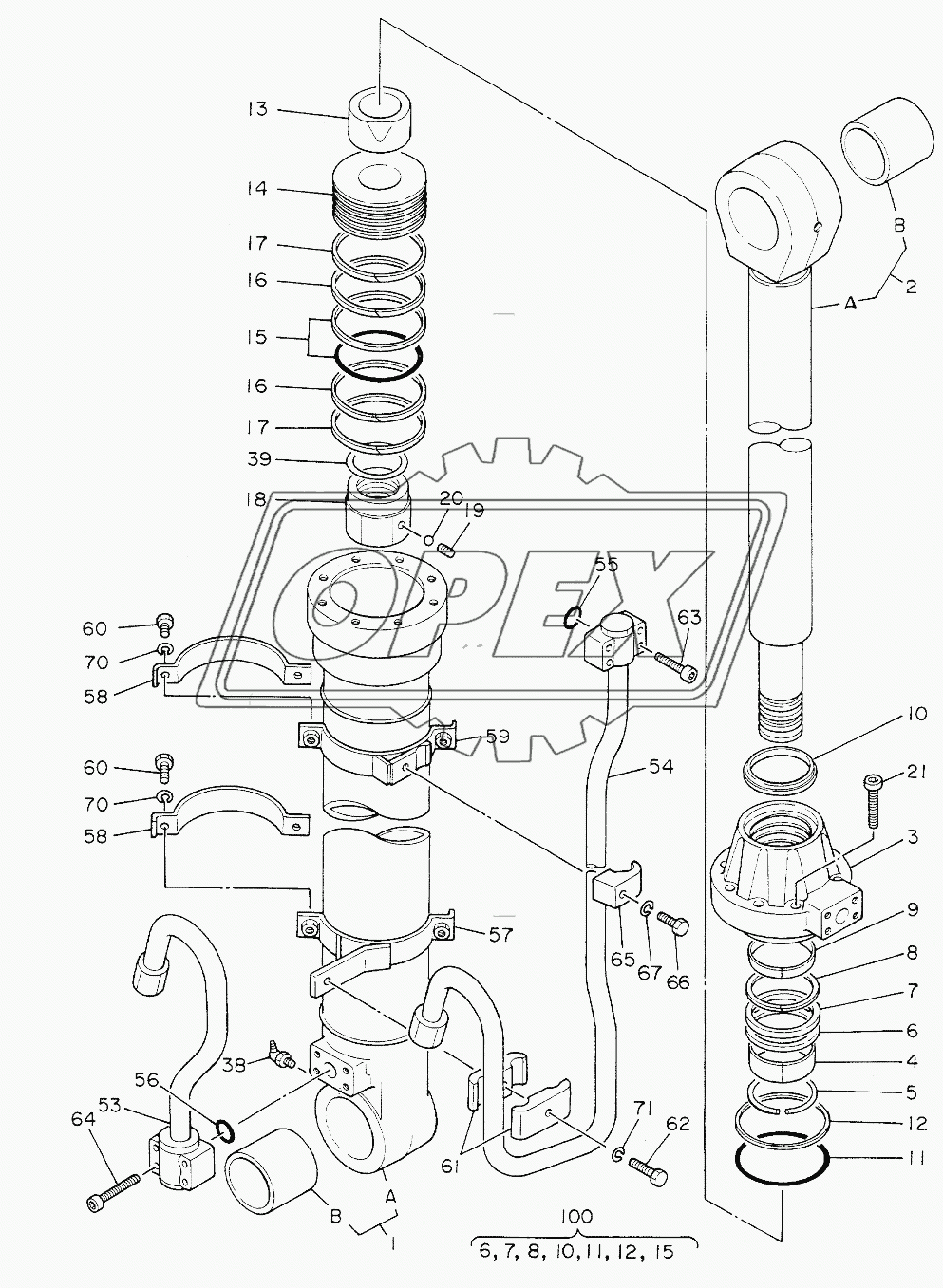 13
14
17
16
15
16
17
39
18
20
19
OPEX
55
63
60
70
58
59
60
70
58
54
57
65
67
66
38
56
53
64
61
71
62
B
A
1
100
6, 7, 8, 10, 11, 12, 15
B
A
2
10
21
3
9
8
7
6
4
5
12
11