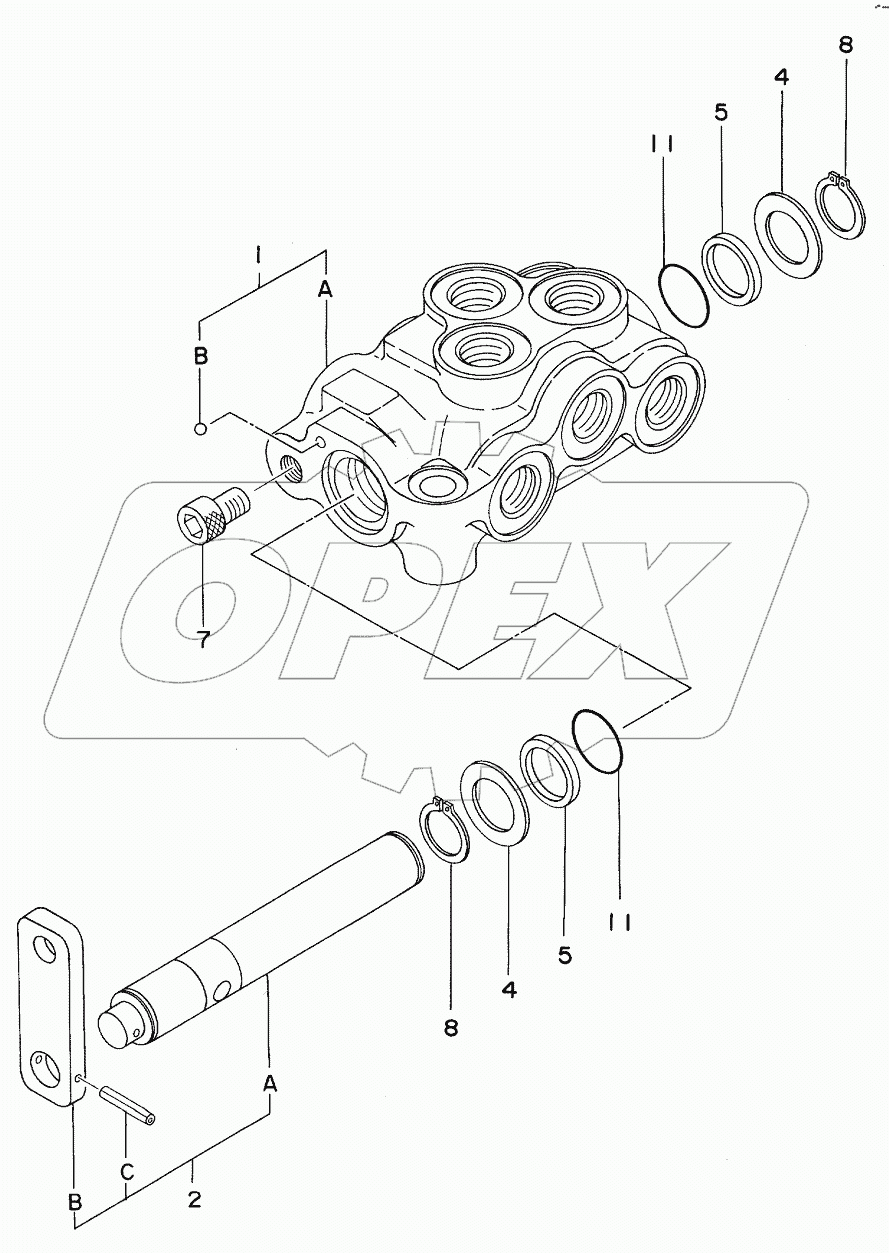 8
4
5
11
1
A
B
7
OPEX
11
5
4
8
A
C
B
2