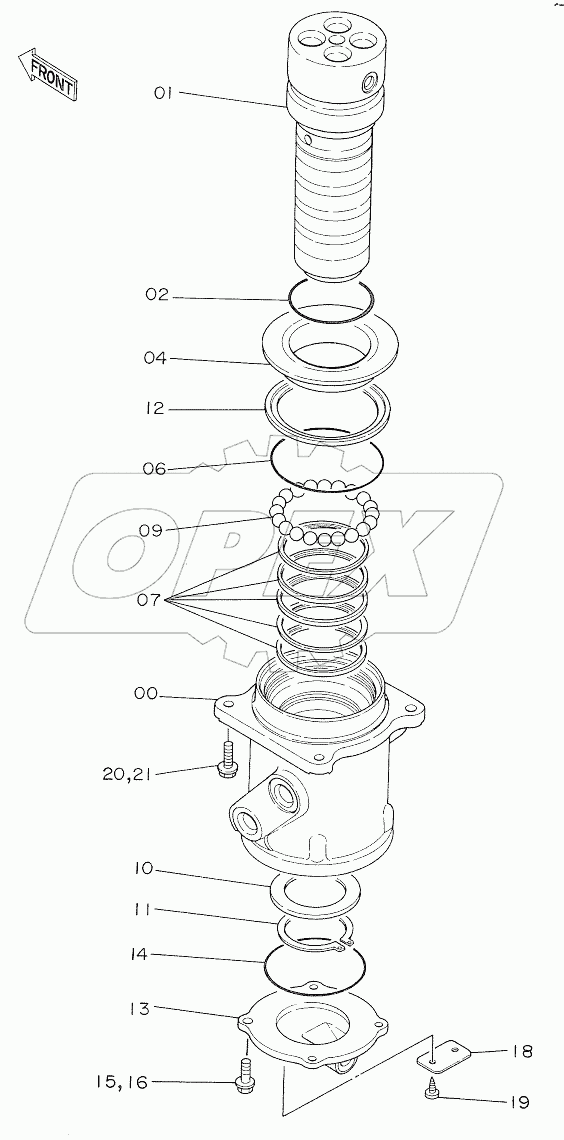 FRONT

01

02

04

12

06

09

07

00

20,21

10

11

14

13

15,16

18

19

OPEX