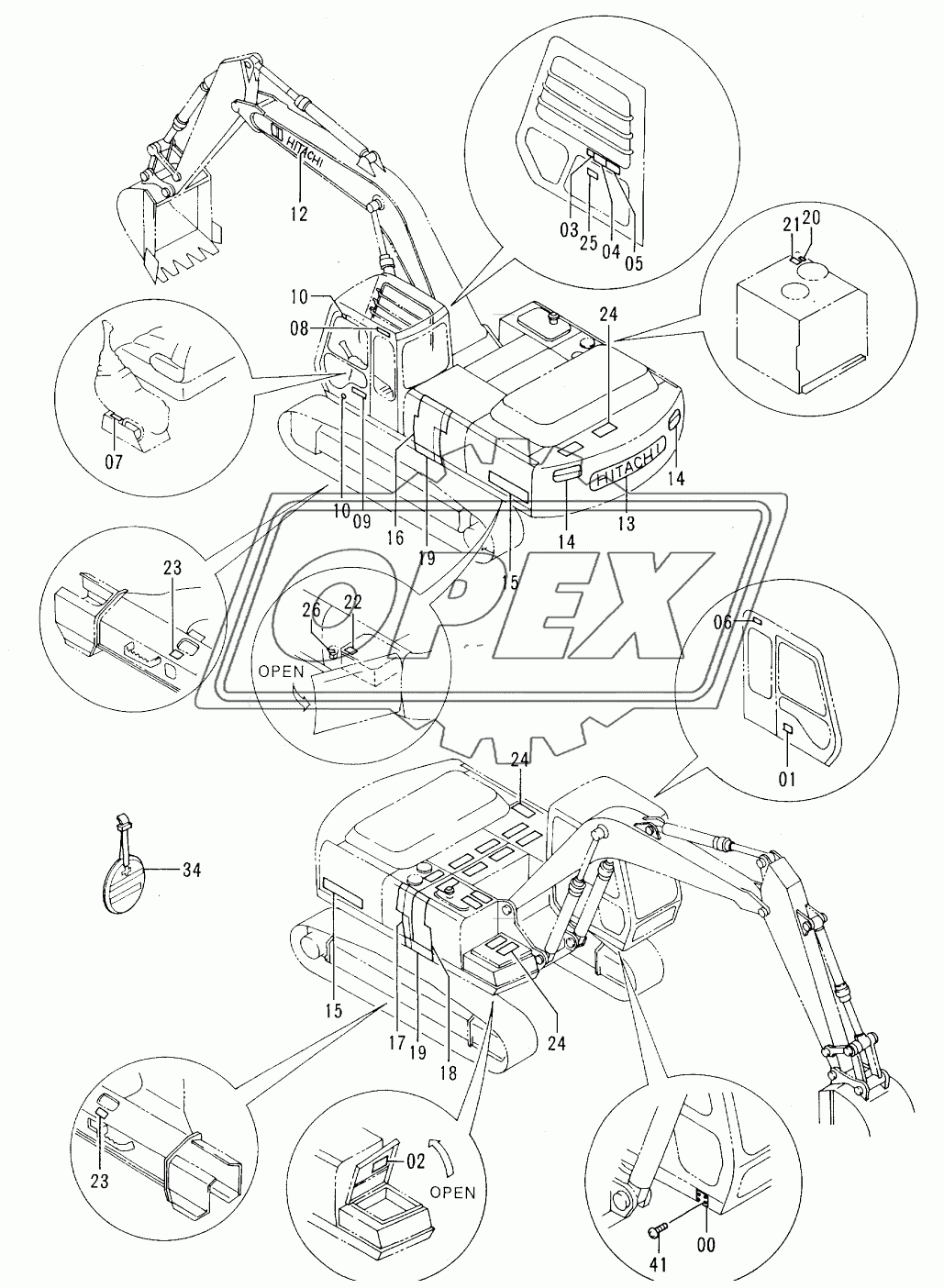 HITACHI
12
03
25
04
05
21
20
10
08
24
07
10
09
16
19
15
14
HITACHI
13
14
23
26
22
OPEN
OPEX
06
01
24
34
15
17
19
18
24
23
02
OPEN
41
00