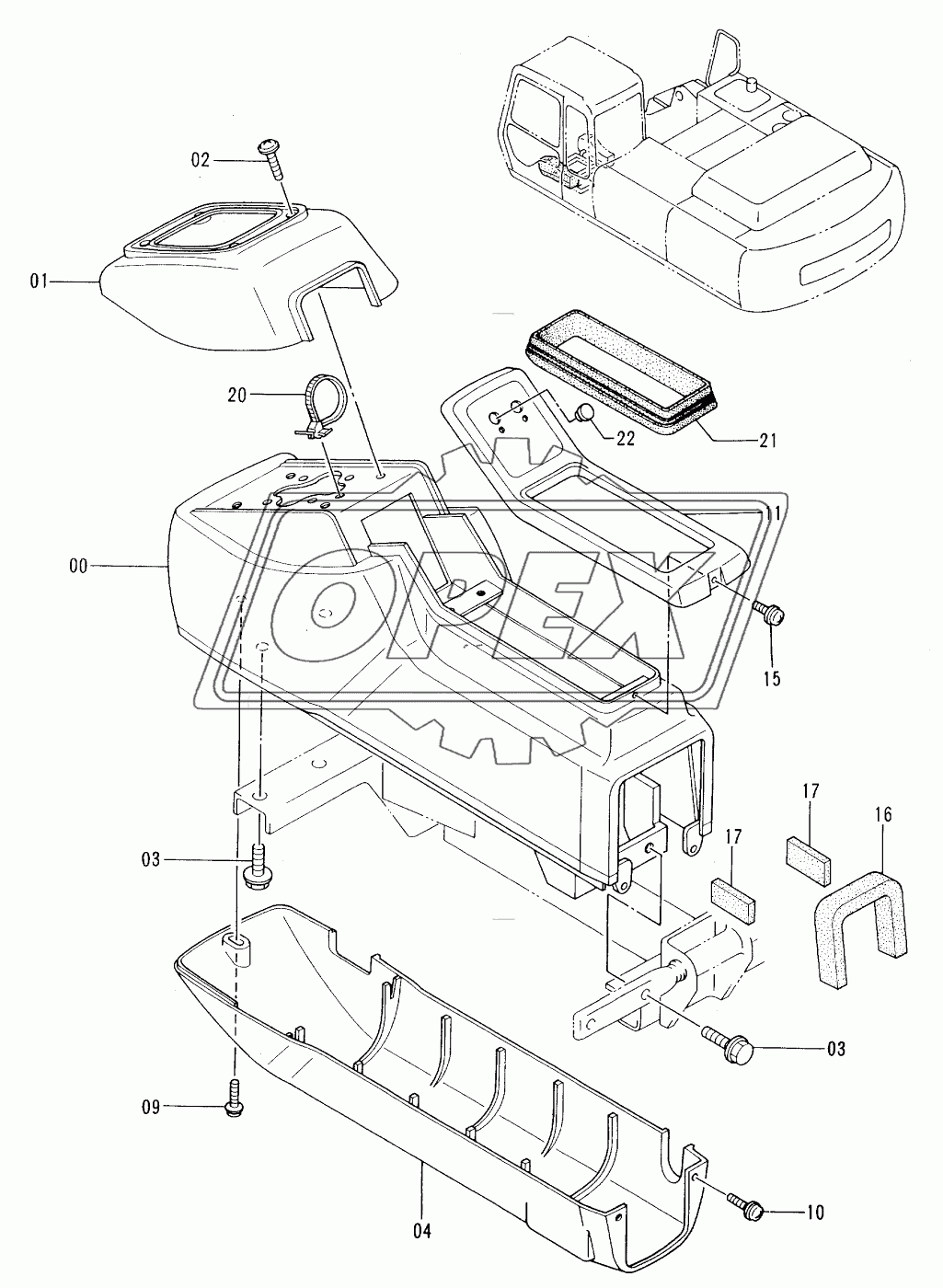 02
01
20
22
21
11
00
15
17
16
17
03
03
09
04
10
OPEX