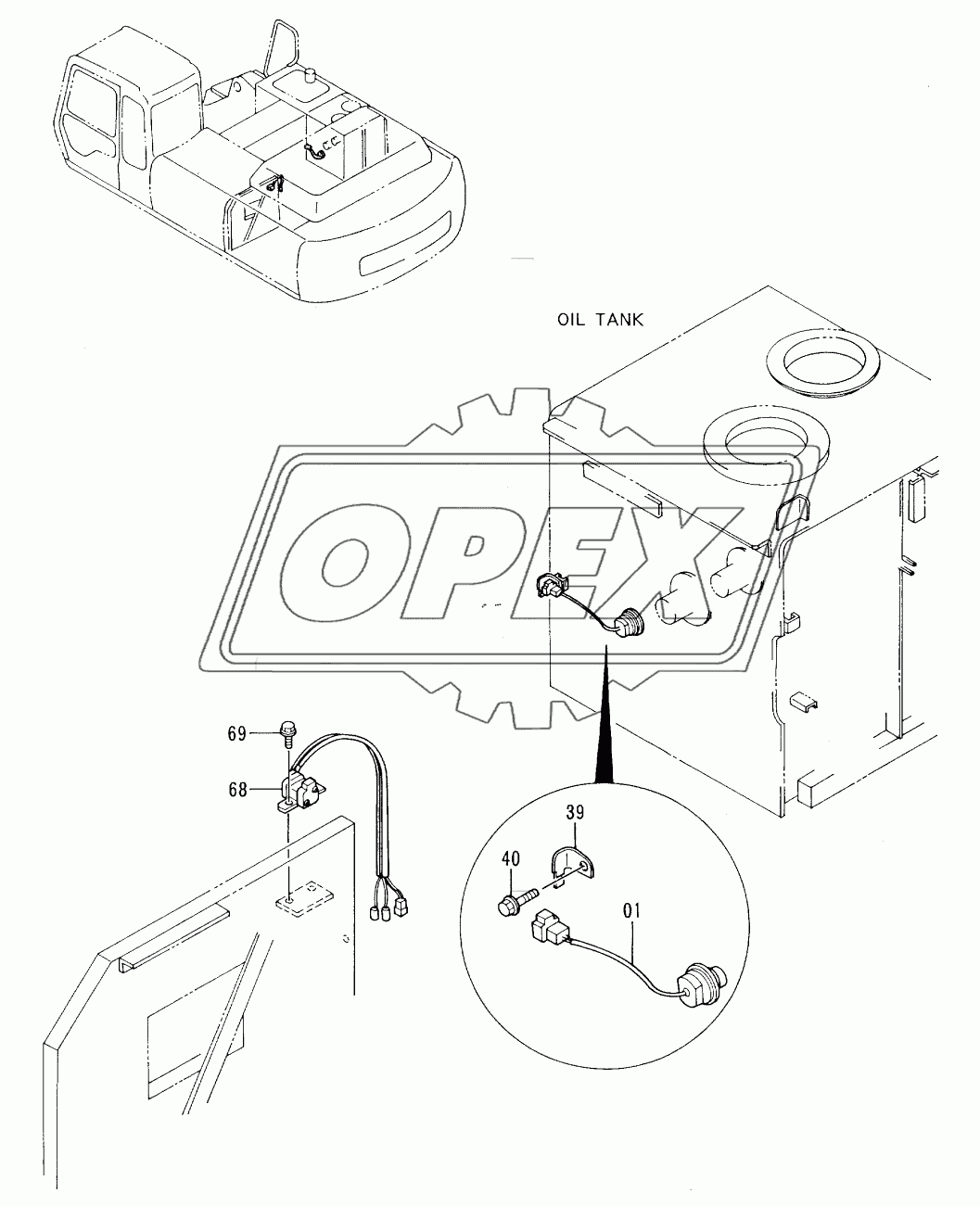 OIL TANK

OPEX

69

68

39

40

01